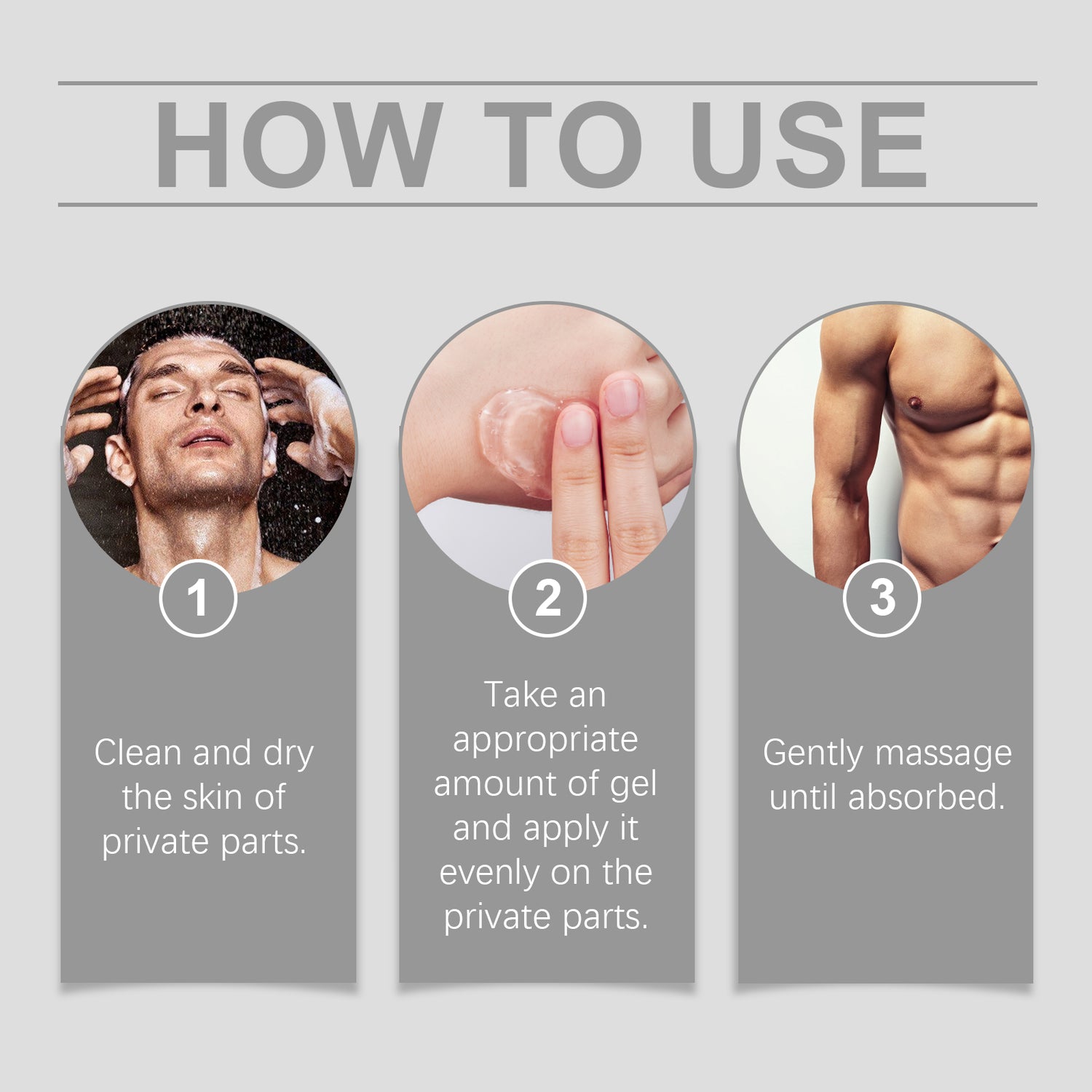 HOW TO USE

1

Clean and dry the skin of private parts.

2

Take an appropriate amount of gel and apply it evenly on the private parts.

3

Gently massage until absorbed.