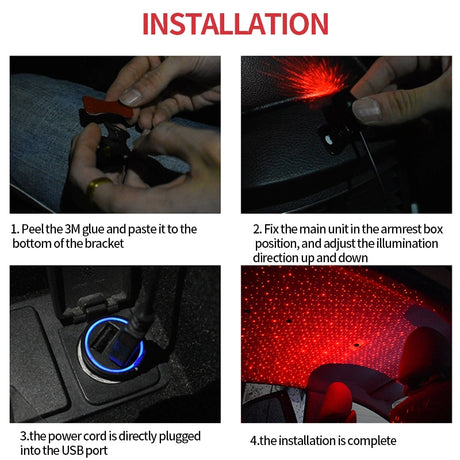 INSTALLATION

1. Peel the 3M glue and paste it to the bottom of the bracket

2. Fix the main unit in the armrest box position, and adjust the illumination direction up and down

3.the power cord is directly plugged into the USB port

4.the installation is complete