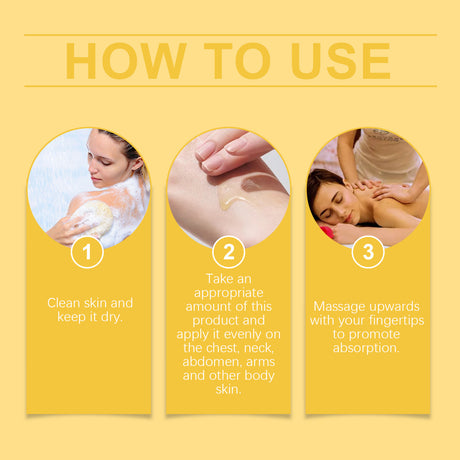 HOW TO USE

1

Clean skin and keep it dry.

2

Take an appropriate amount of this product and apply it evenly on the chest, neck, abdomen, arms and other body skin.

3

Massage upwards with your fingertips to promote absorption.