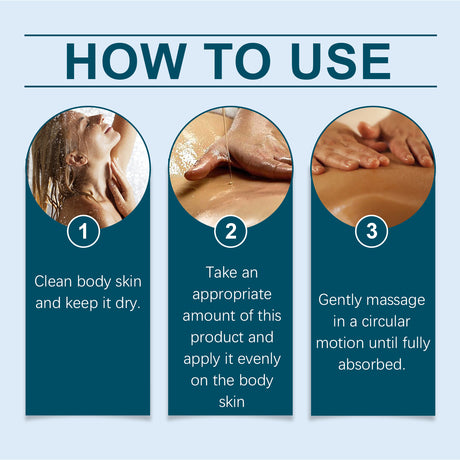 HOW TO USE

1

Clean body skin and keep it dry.

2

Take an appropriate amount of this product and apply it evenly on the body skin

3

Gently massage in a circular motion until fully absorbed.