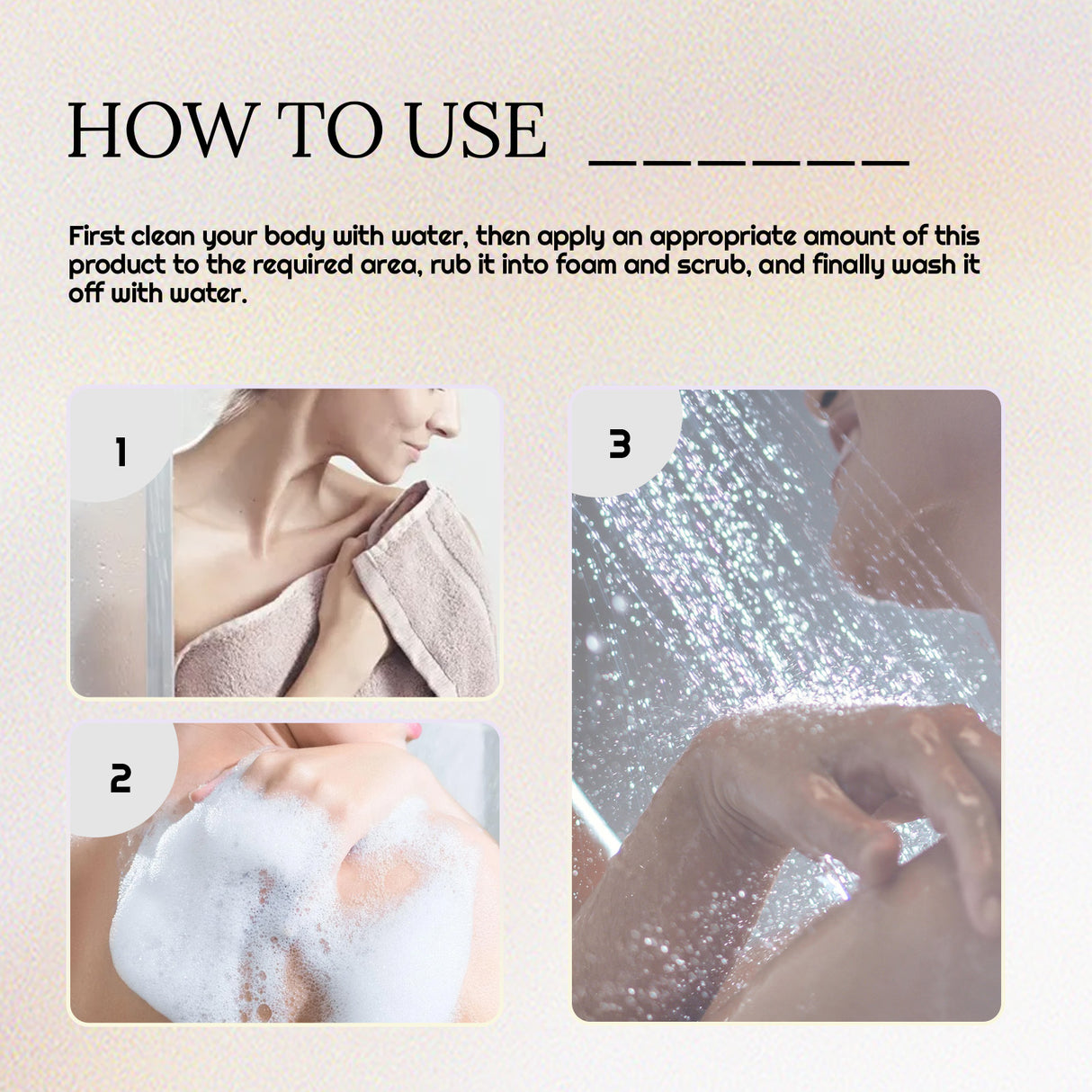 HOW TO USE ______

First clean your body with water, then apply an appropriate amount of this product to the required area, rub it into foam and scrub, and finally wash it off with water.

1

2

3