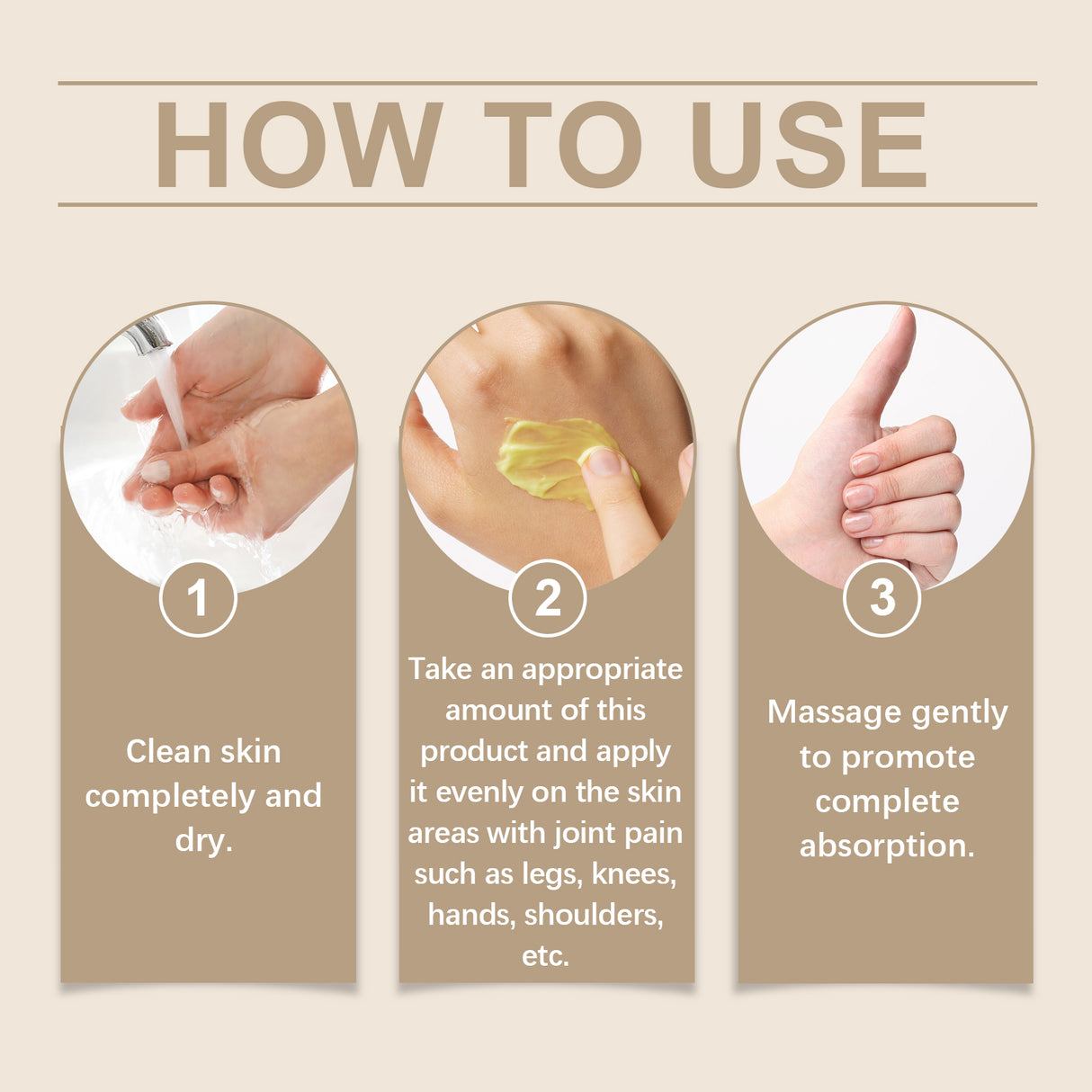 HOW TO USE

1

Clean skin completely and dry.

2

Take an appropriate amount of this product and apply it evenly on the skin areas with joint pain such as legs, knees, hands, shoulders, etc.

3

Massage gently to promote complete absorption.