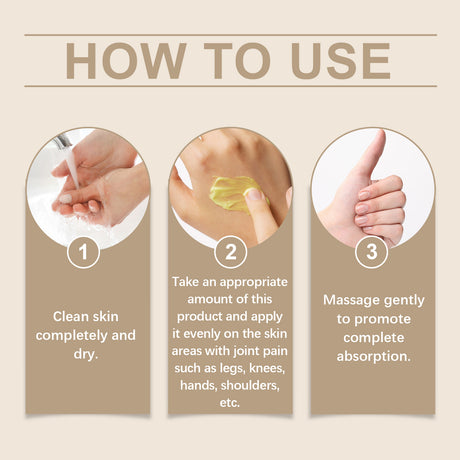 HOW TO USE

1

Clean skin completely and dry.

2

Take an appropriate amount of this product and apply it evenly on the skin areas with joint pain such as legs, knees, hands, shoulders, etc.

3

Massage gently to promote complete absorption.