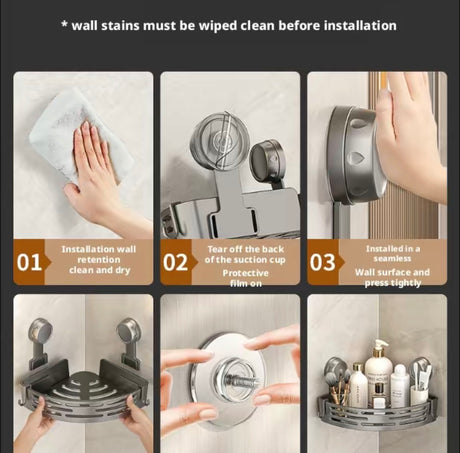 * wall stains must be wiped clean before installation

01 Installation wall retention clean and dry

02 Tear off the back of the suction cup

Protective film on

03 Installed in a seamless

Wall surface and press tightly