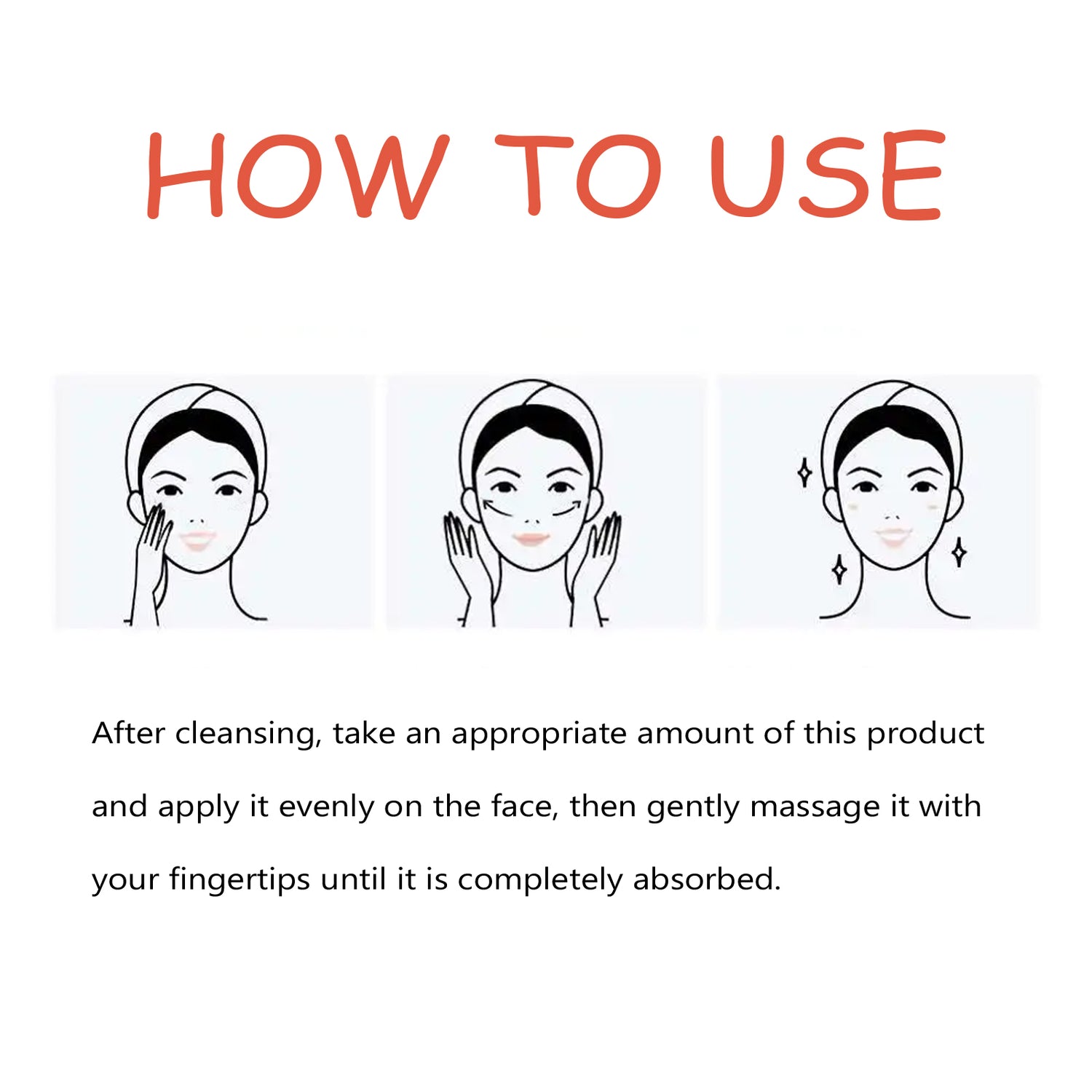 HOW TO USE

After cleansing, take an appropriate amount of this product and apply it evenly on the face, then gently massage it with your fingertips until it is completely absorbed.