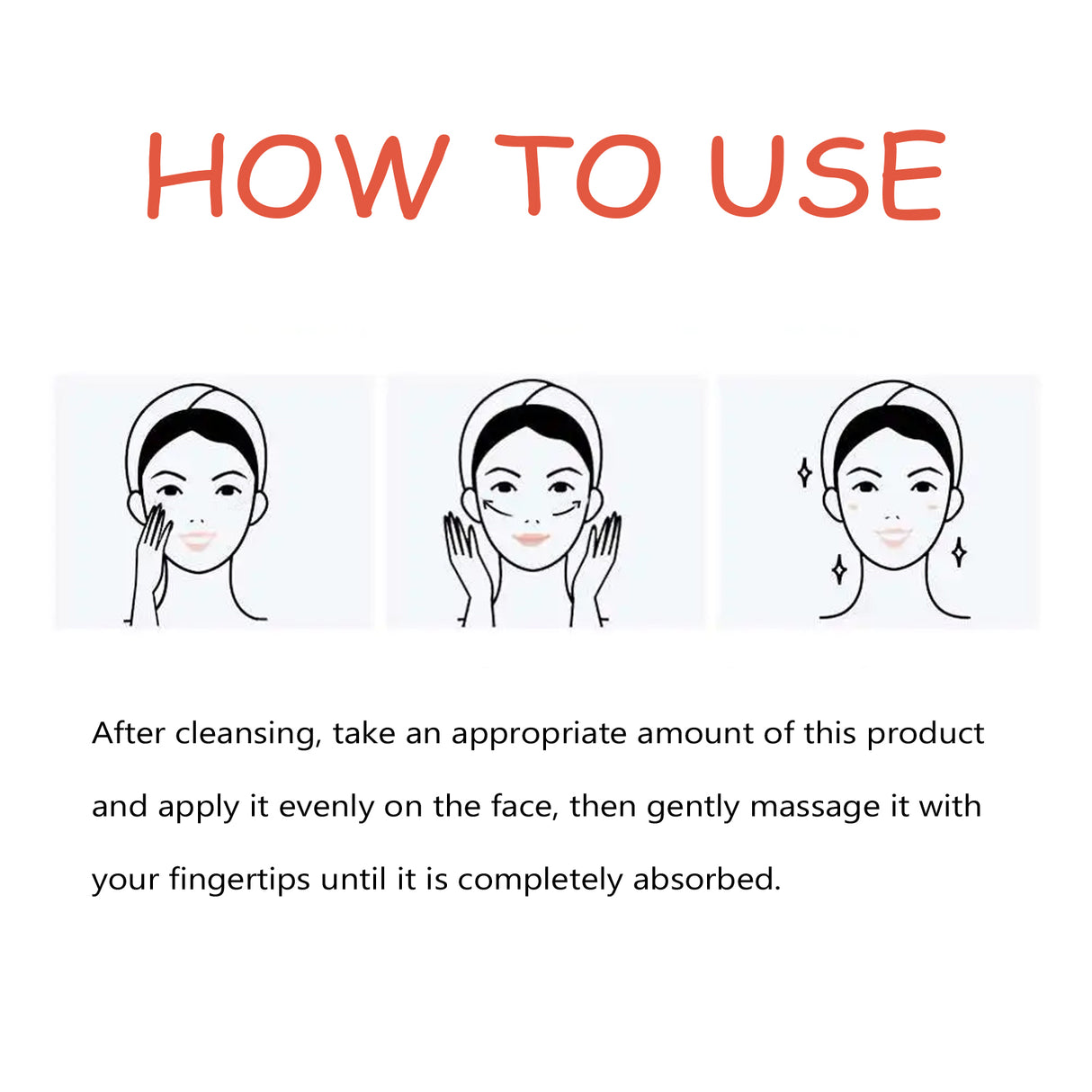 HOW TO USE

After cleansing, take an appropriate amount of this product and apply it evenly on the face, then gently massage it with your fingertips until it is completely absorbed.