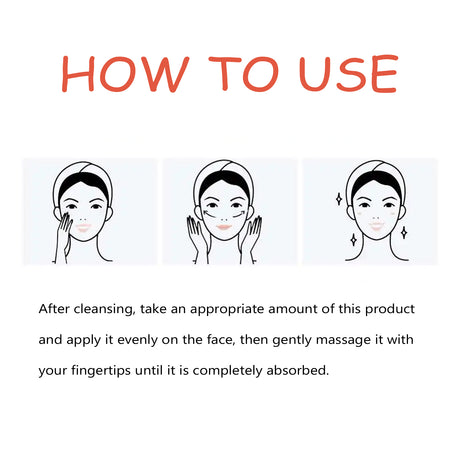 HOW TO USE

After cleansing, take an appropriate amount of this product and apply it evenly on the face, then gently massage it with your fingertips until it is completely absorbed.