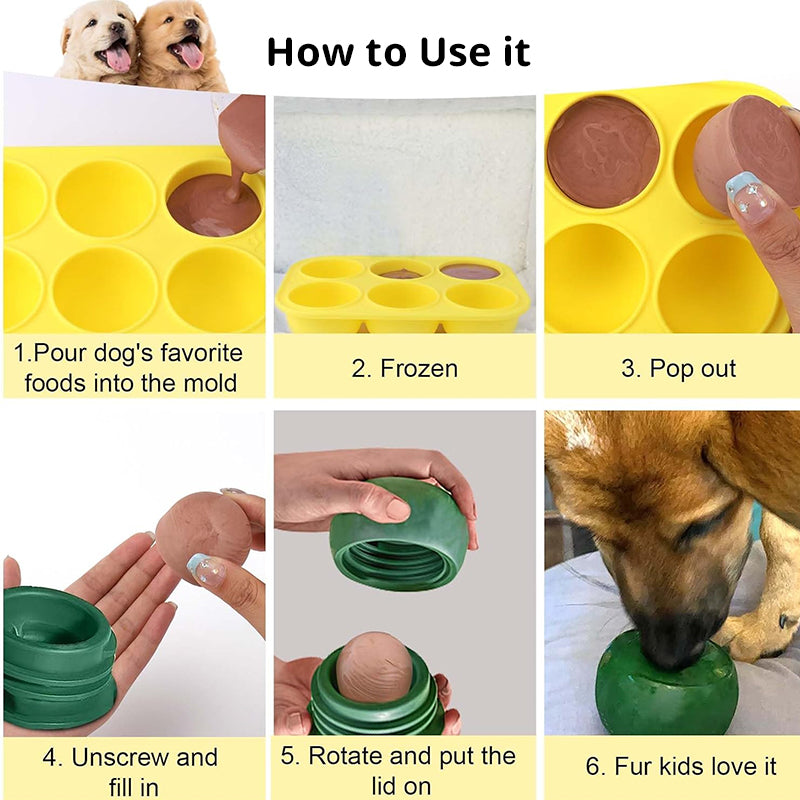 How to Use it

1.Pour dog's favorite foods into the mold

2. Frozen

3. Pop out

4. Unscrew and fill in

5. Rotate and put the lid on

6. Fur kids love it