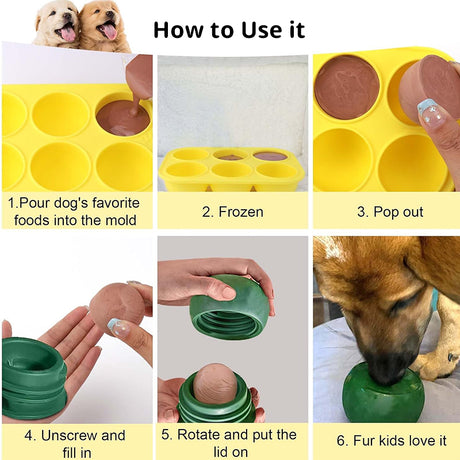 How to Use it

1.Pour dog's favorite foods into the mold

2. Frozen

3. Pop out

4. Unscrew and fill in

5. Rotate and put the lid on

6. Fur kids love it