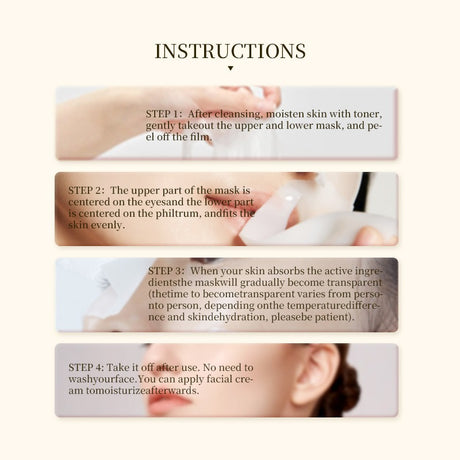 INSTRUCTIONS

STEP 1: After cleansing, moisten skin with toner, gently takeout the upper and lower mask, and peel off the film.

STEP 2: The upper part of the mask is centered on the eyesand the lower part is centered on the philtrum, andfits the skin evenly.

STEP 3: When your skin absorbs the active ingredientsthe maskwill gradually become transparent (thetime to becometransparent varies from personto person, depending onthe temperaturedifference and skindehydration, pleasebe patient).

STEP 4: Take it off after use. No need to washyourface.You can apply facial cream tomoisturizeafterwards.