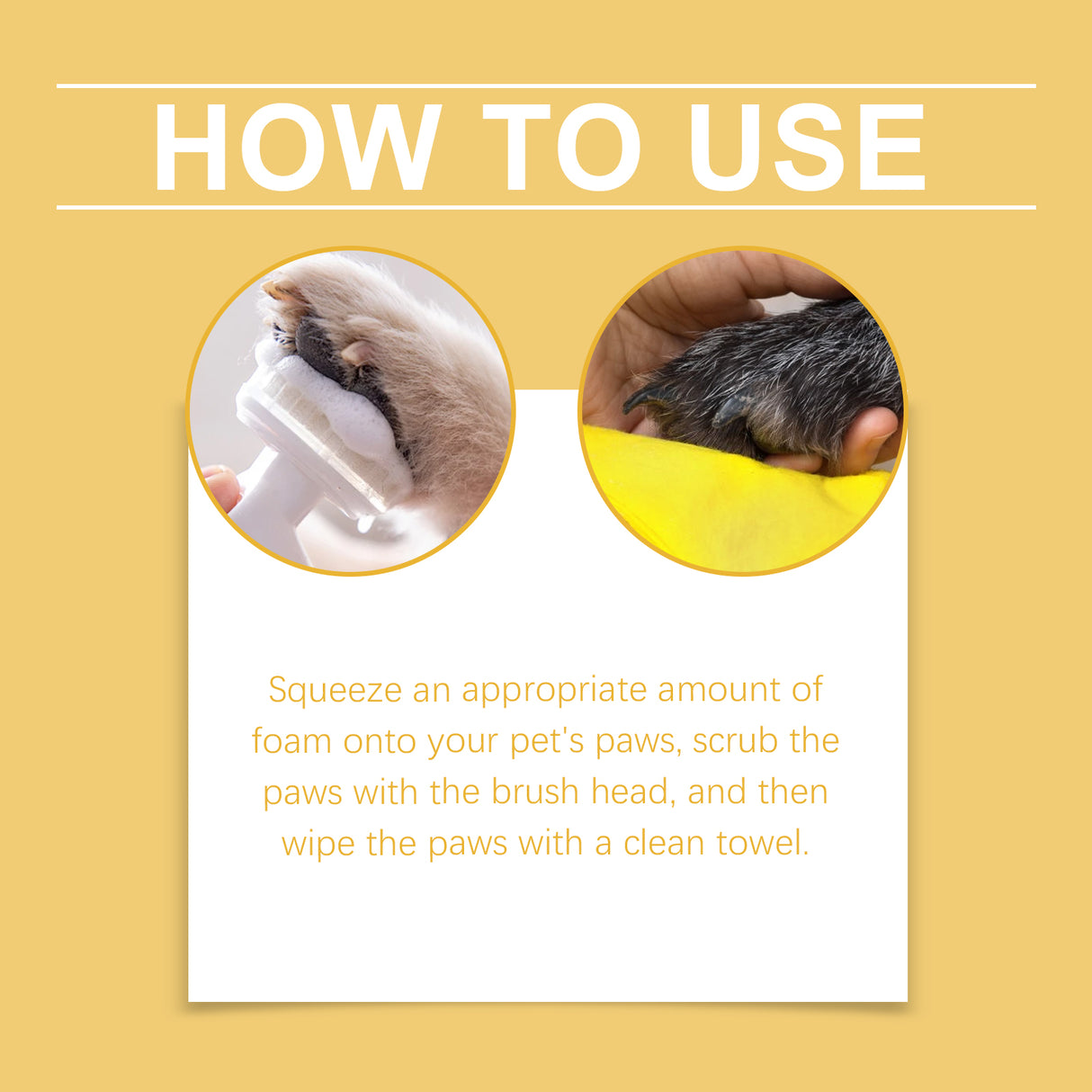 HOW TO USE

Squeeze an appropriate amount of foam onto your pet's paws, scrub the paws with the brush head, and then wipe the paws with a clean towel.