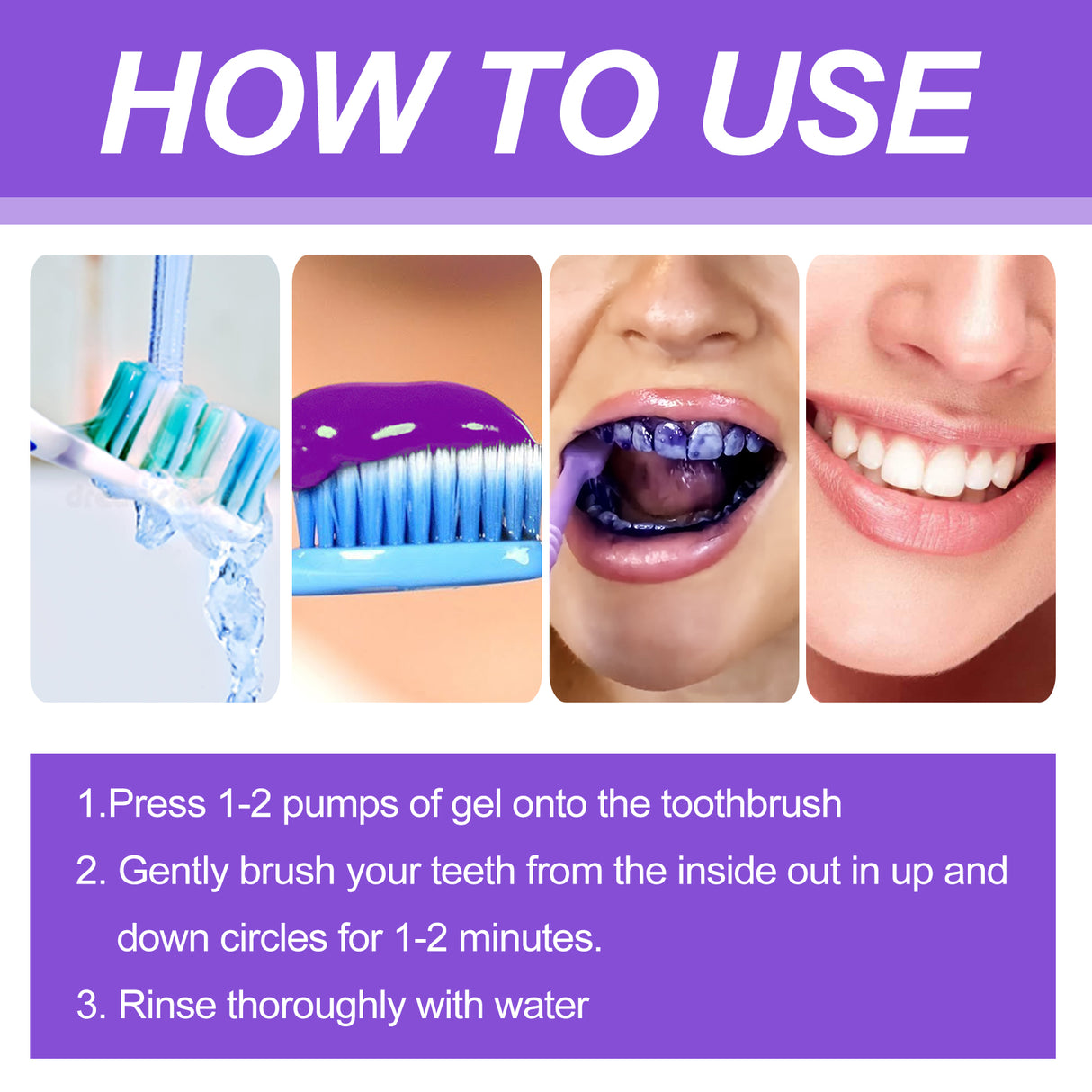 HOW TO USE

1.Press 1-2 pumps of gel onto the toothbrush

2. Gently brush your teeth from the inside out in up and down circles for 1-2 minutes.

3. Rinse thoroughly with water