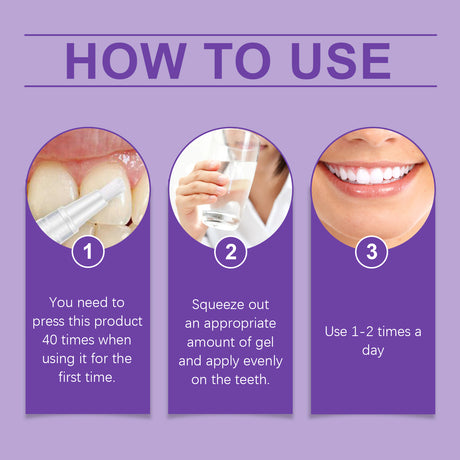 HOW TO USE

1

You need to press this product 40 times when using it for the first time.

2

Squeeze out an appropriate amount of gel and apply evenly on the teeth.

3

Use 1-2 times a day