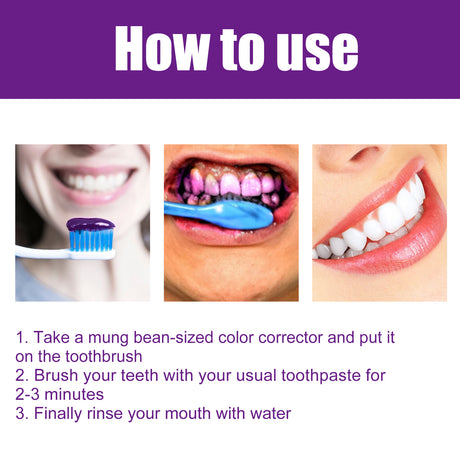 How to use

1. Take a mung bean-sized color corrector and put it on the toothbrush
2. Brush your teeth with your usual toothpaste for 2-3 minutes
3. Finally rinse your mouth with water