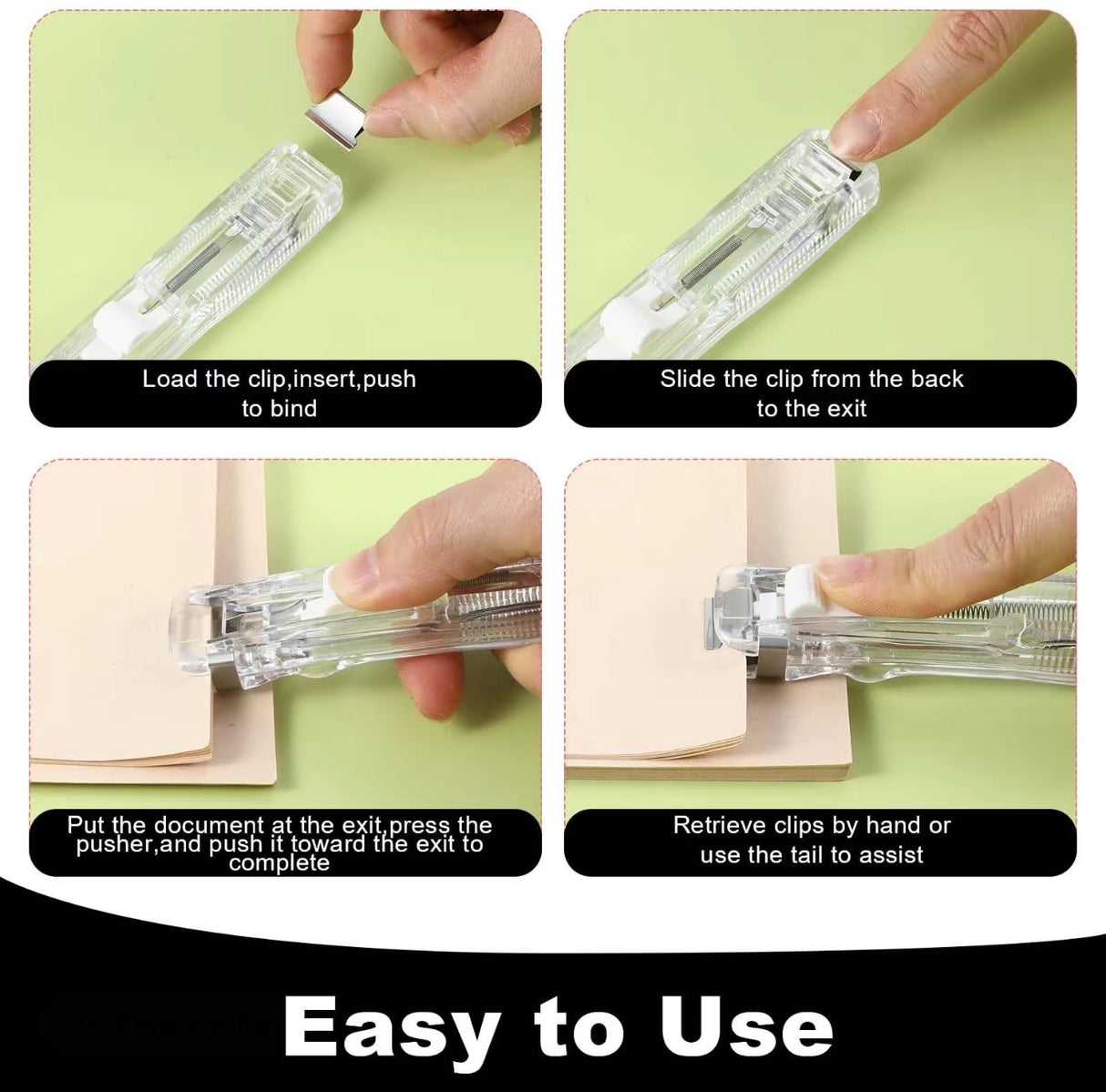 Load the clip,insert,push to bind

Slide the clip from the back to the exit

Put the document at the exit,press the pusher,and push it toward the exit to complete

Retrieve clips by hand or use the tail to assist

Easy to Use