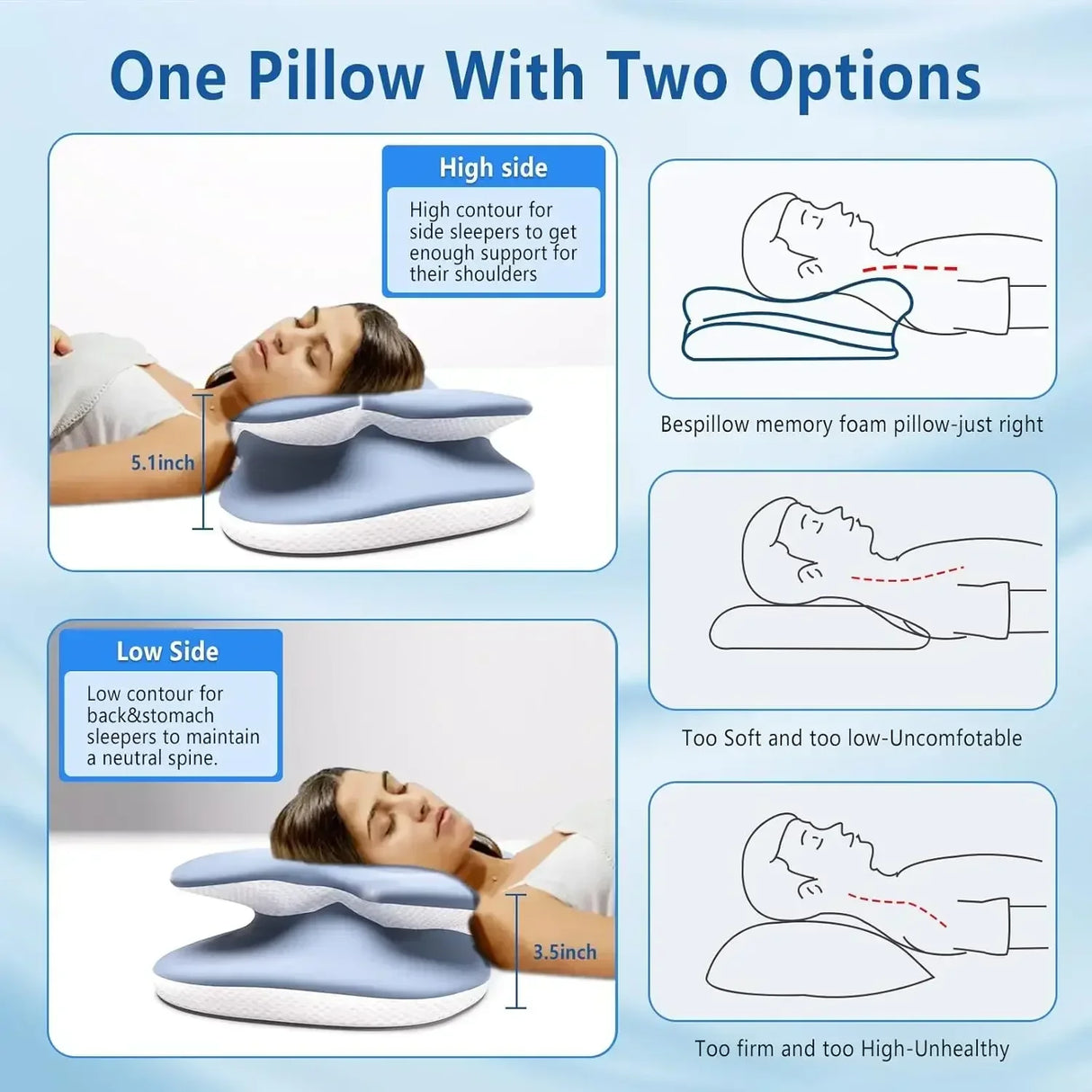 One Pillow With Two Options

High side

High contour for side sleepers to get enough support for their shoulders

5.1inch

Low Side

Low contour for back&stomach sleepers to maintain a neutral spine.

3.5inch

Bespillow memory foam pillow-just right

Too Soft and too low-Uncomfotable

Too firm and too High-Unhealthy