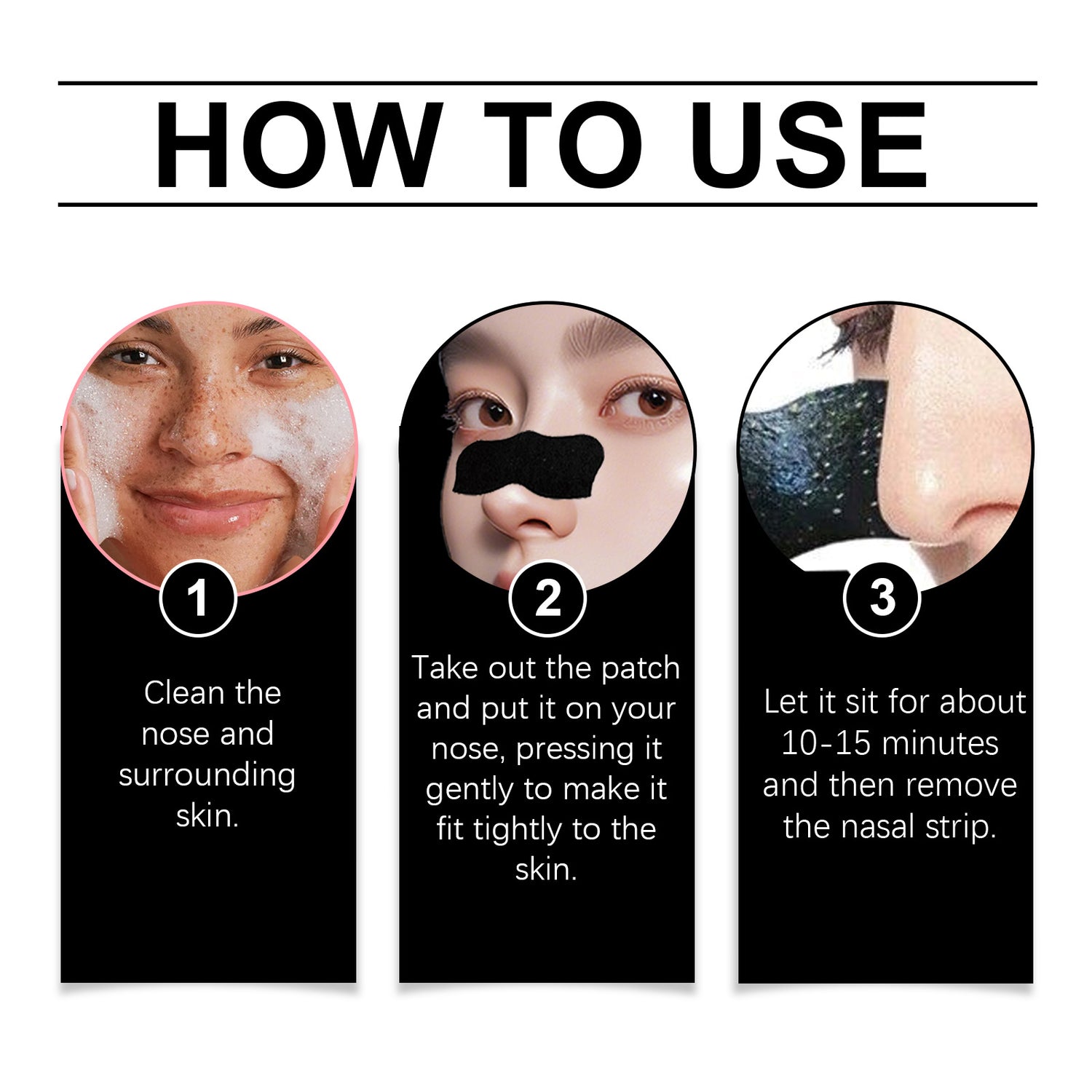 HOW TO USE

1

Clean the nose and surrounding skin.

2

Take out the patch and put it on your nose, pressing it gently to make it fit tightly to the skin.

3

Let it sit for about 10-15 minutes and then remove the nasal strip.