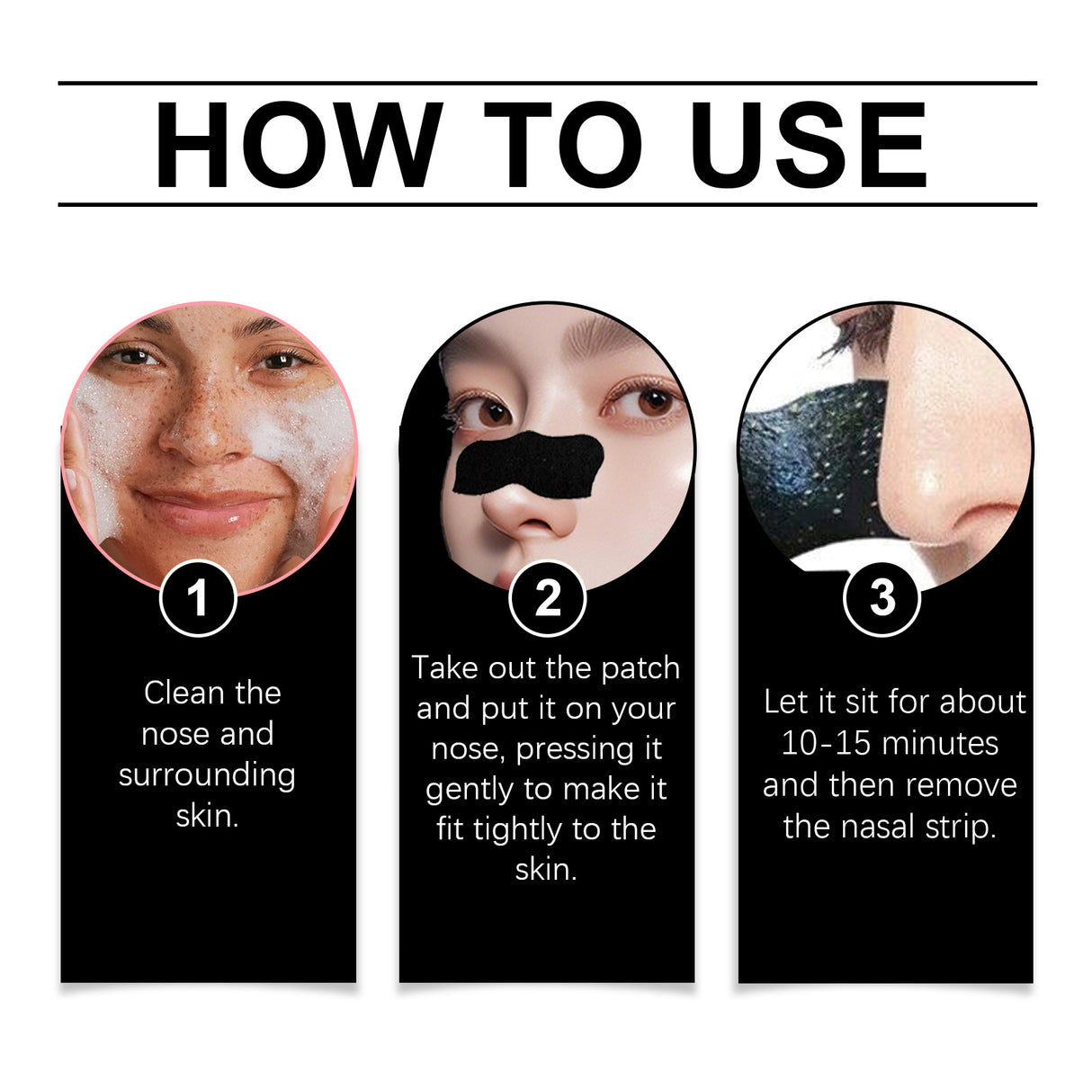 HOW TO USE

1

Clean the nose and surrounding skin.

2

Take out the patch and put it on your nose, pressing it gently to make it fit tightly to the skin.

3

Let it sit for about 10-15 minutes and then remove the nasal strip.