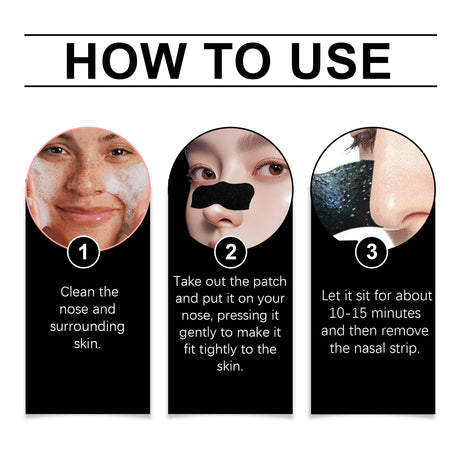 HOW TO USE

1

Clean the nose and surrounding skin.

2

Take out the patch and put it on your nose, pressing it gently to make it fit tightly to the skin.

3

Let it sit for about 10-15 minutes and then remove the nasal strip.