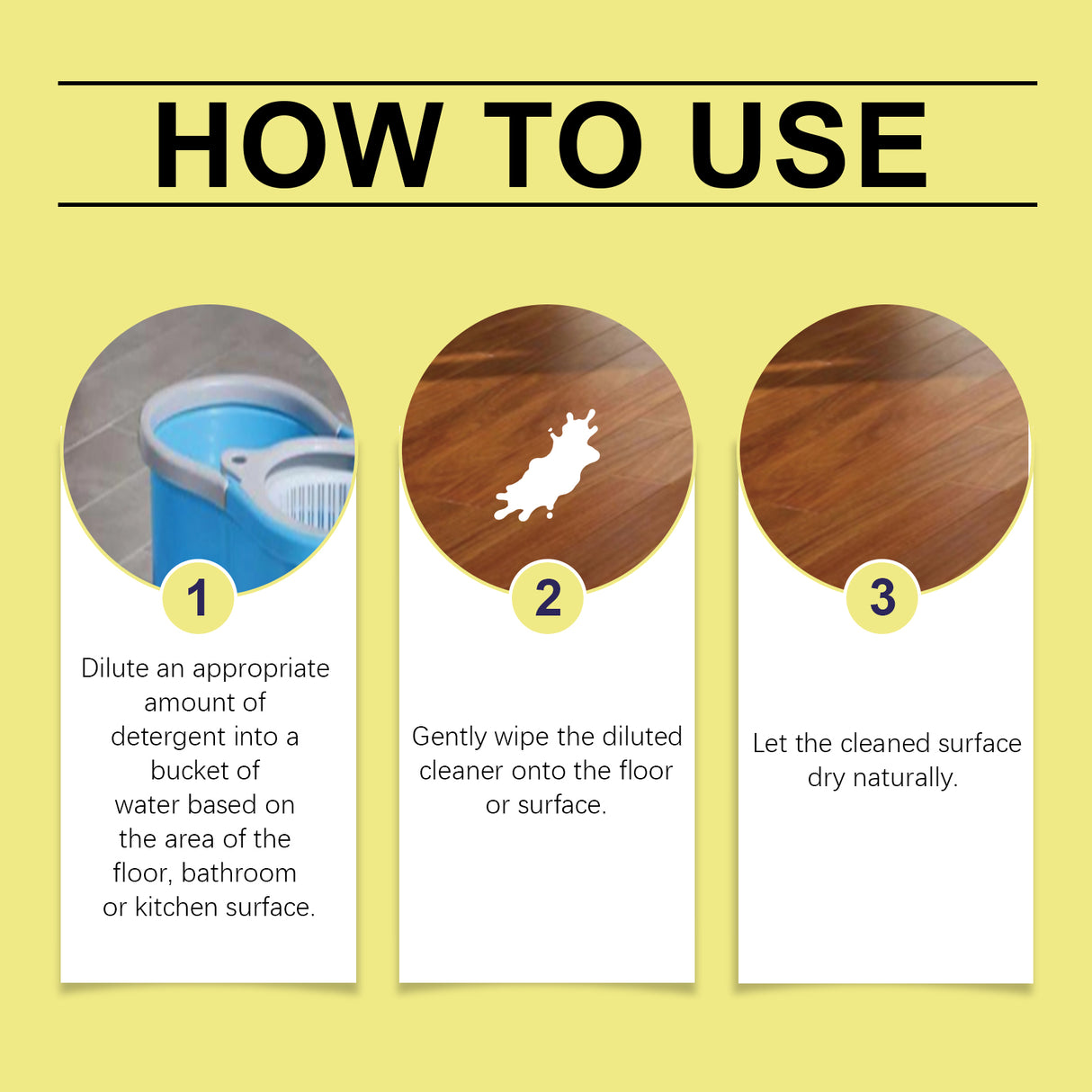 HOW TO USE

1

Dilute an appropriate amount of detergent into a bucket of water based on the area of the floor, bathroom or kitchen surface.

2

Gently wipe the diluted cleaner onto the floor or surface.

3

Let the cleaned surface dry naturally.