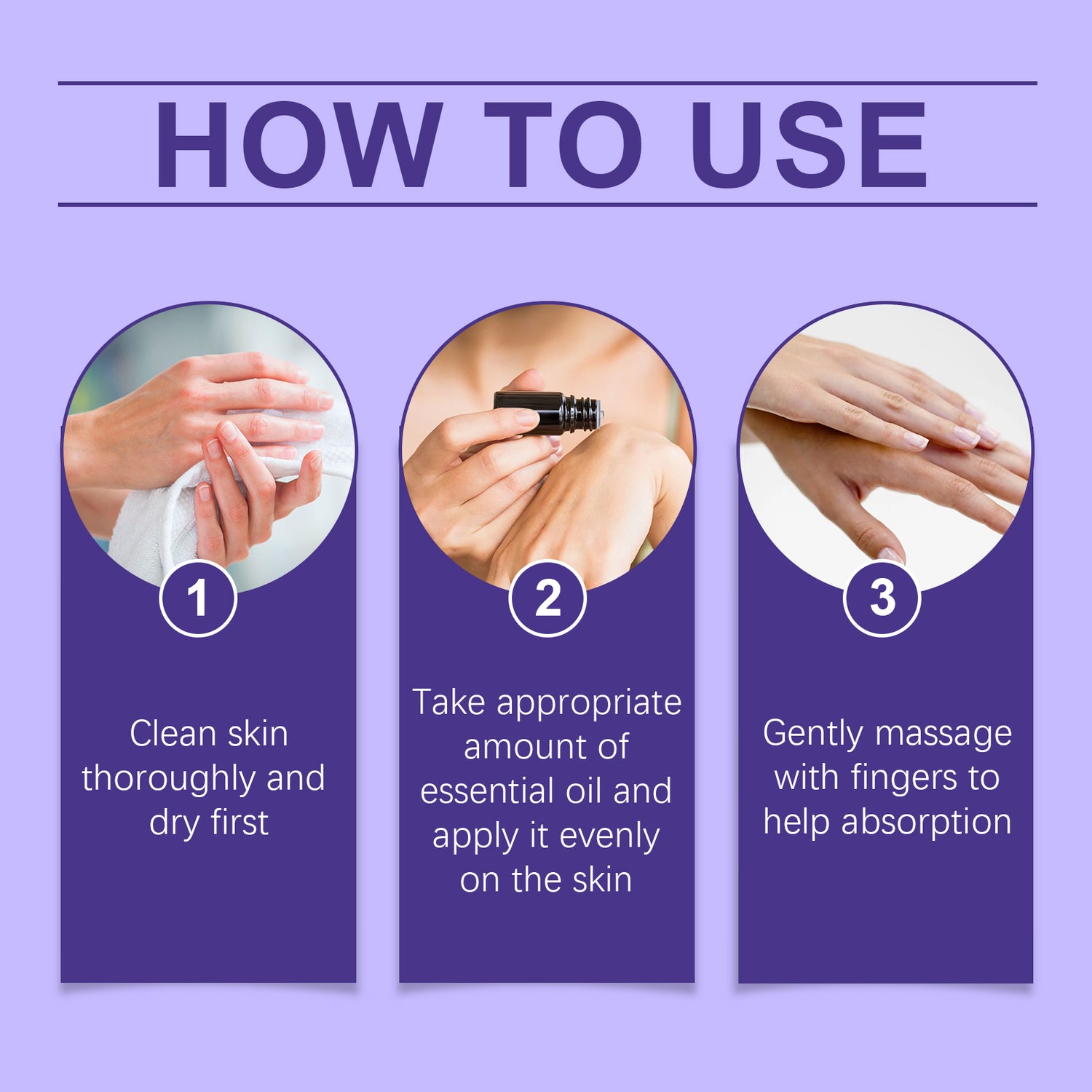 HOW TO USE

1

Clean skin thoroughly and dry first

2

Take appropriate amount of essential oil and apply it evenly on the skin

3

Gently massage with fingers to help absorption