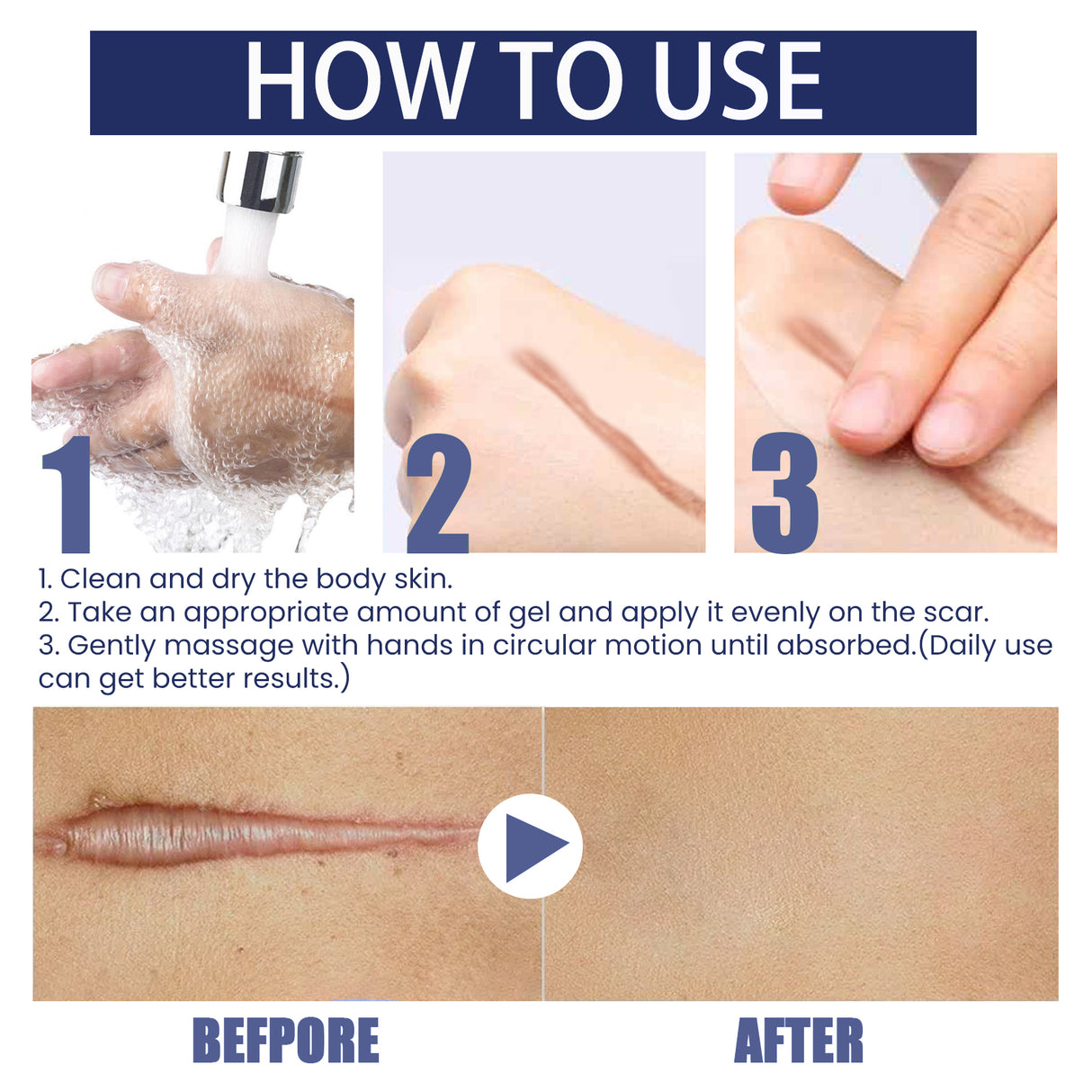 HOW TO USE

1

2

3

1. Clean and dry the body skin.
2. Take an appropriate amount of gel and apply it evenly on the scar.
3. Gently massage with hands in circular motion until absorbed.(Daily use can get better results.)

BEFPORE

AFTER