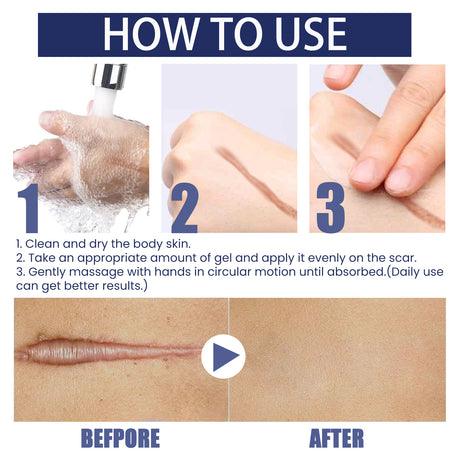 HOW TO USE

1

2

3

1. Clean and dry the body skin.
2. Take an appropriate amount of gel and apply it evenly on the scar.
3. Gently massage with hands in circular motion until absorbed.(Daily use can get better results.)

BEFPORE

AFTER