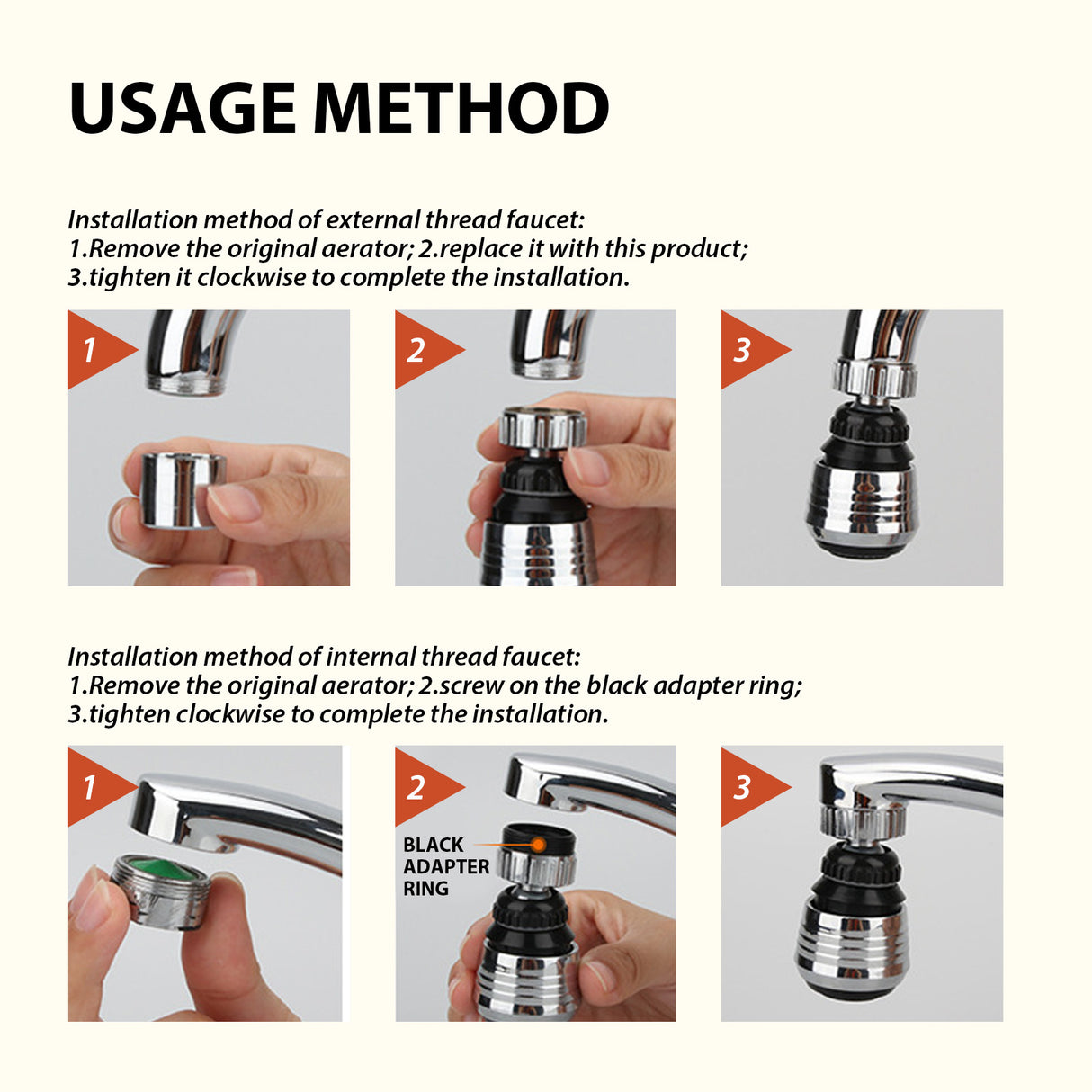 USAGE METHOD

Installation method of external thread faucet:
1.Remove the original aerator; 2.replace it with this product;
3.tighten it clockwise to complete the installation.

1

2

3

Installation method of internal thread faucet:
1.Remove the original aerator; 2.screw on the black adapter ring;
3.tighten clockwise to complete the installation.

1

2

BLACK ADAPTER RING

3