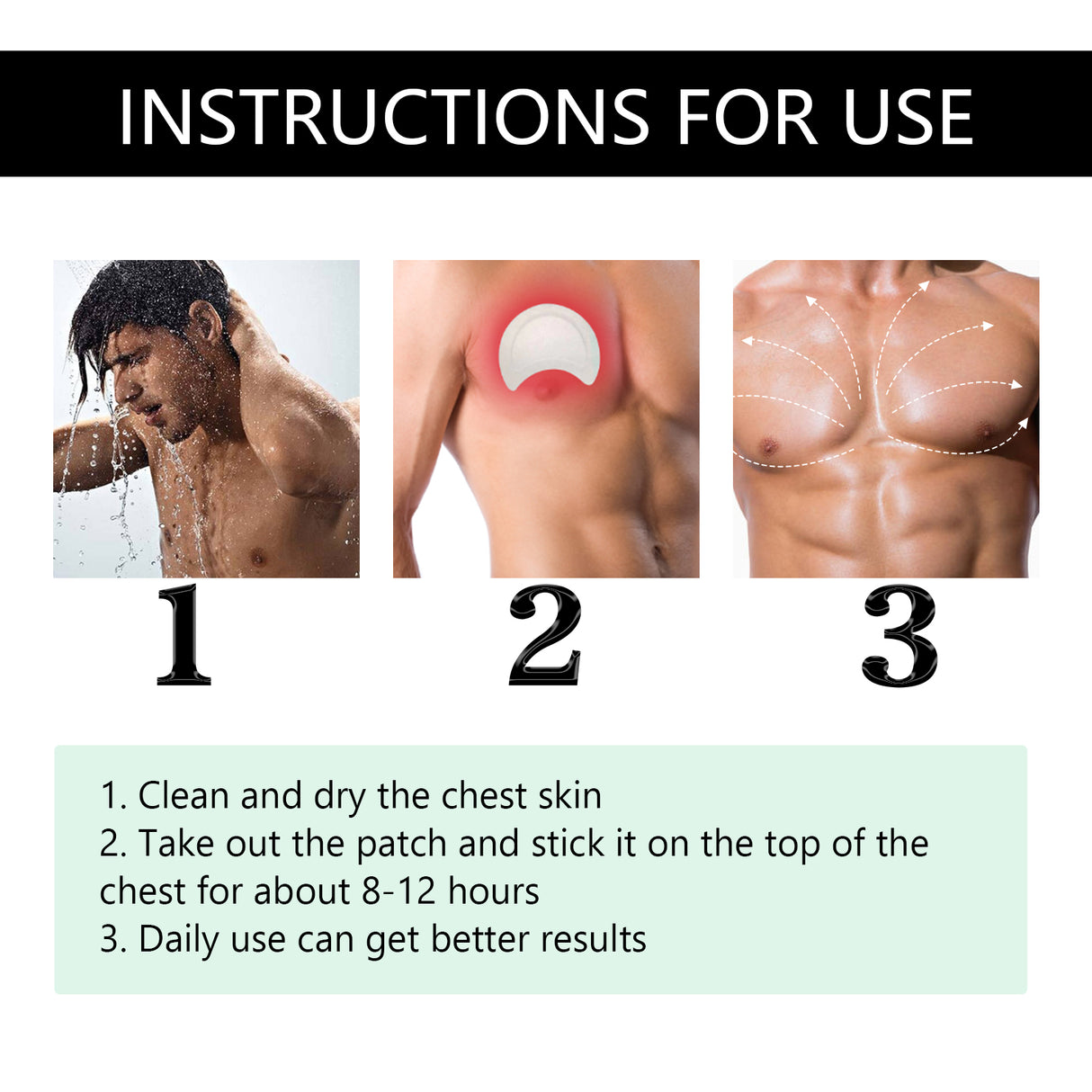 INSTRUCTIONS FOR USE

1

2

3

1. Clean and dry the chest skin
2. Take out the patch and stick it on the top of the chest for about 8-12 hours
3. Daily use can get better results