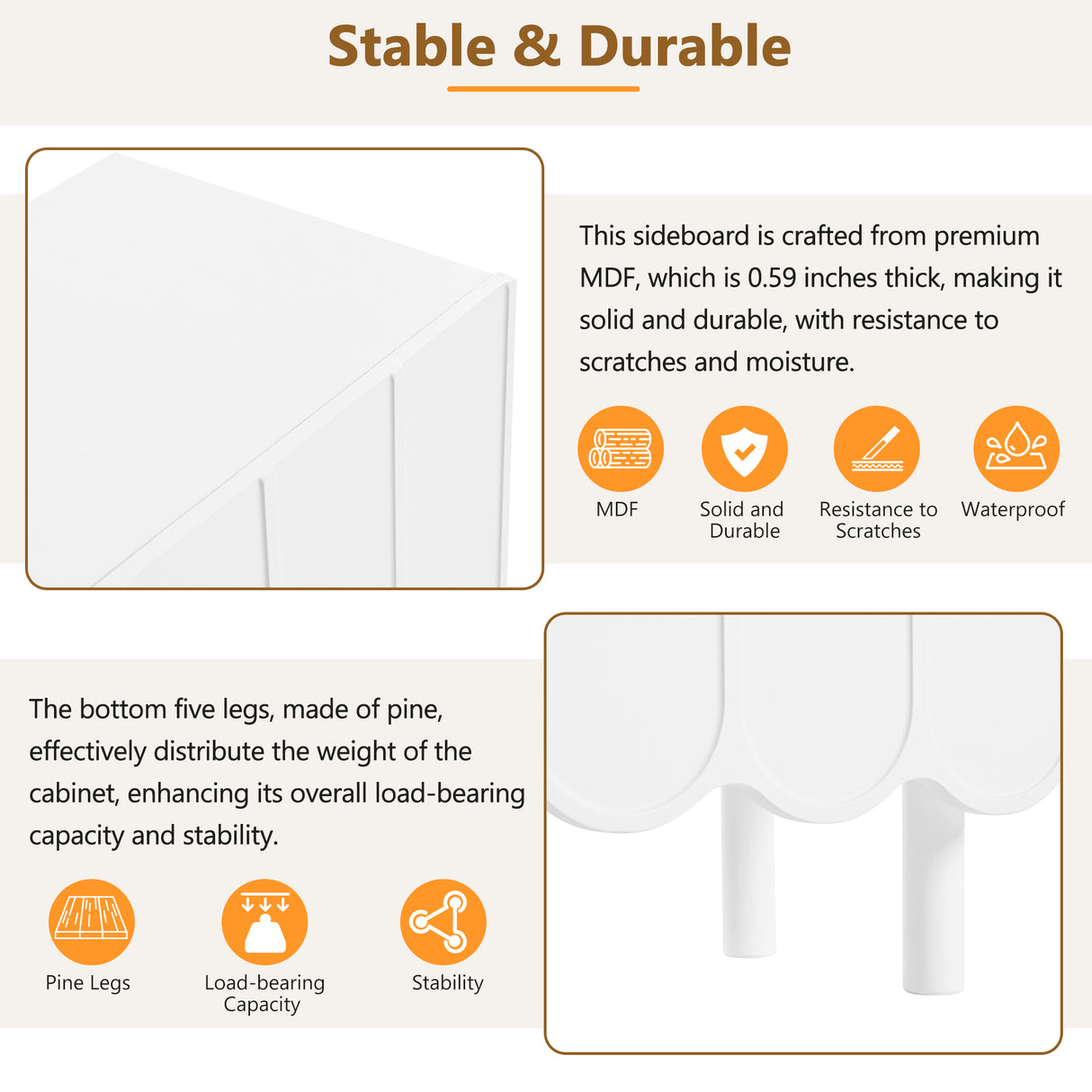 Stable & Durable

This sideboard is crafted from premium MDF, which is 0.59 inches thick, making it solid and durable, with resistance to scratches and moisture.

MDF

Solid and Durable

Resistance to Scratches

Waterproof

The bottom five legs, made of pine, effectively distribute the weight of the cabinet, enhancing its overall load-bearing capacity and stability.

Pine Legs

Load-bearing Capacity

Stability