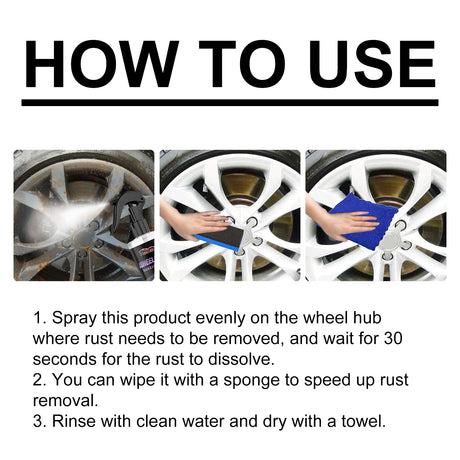 HOW TO USE

WHEEL

1. Spray this product evenly on the wheel hub where rust needs to be removed, and wait for 30 seconds for the rust to dissolve.
2. You can wipe it with a sponge to speed up rust removal.
3. Rinse with clean water and dry with a towel.