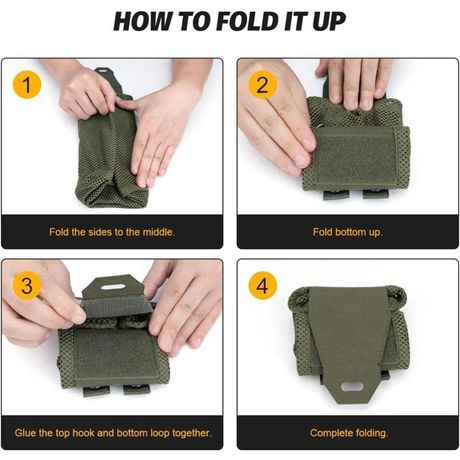 HOW TO FOLD IT UP

1

Fold the sides to the middle.

2

Fold bottom up.

3

Glue the top hook and bottom loop together.

4

Complete folding.