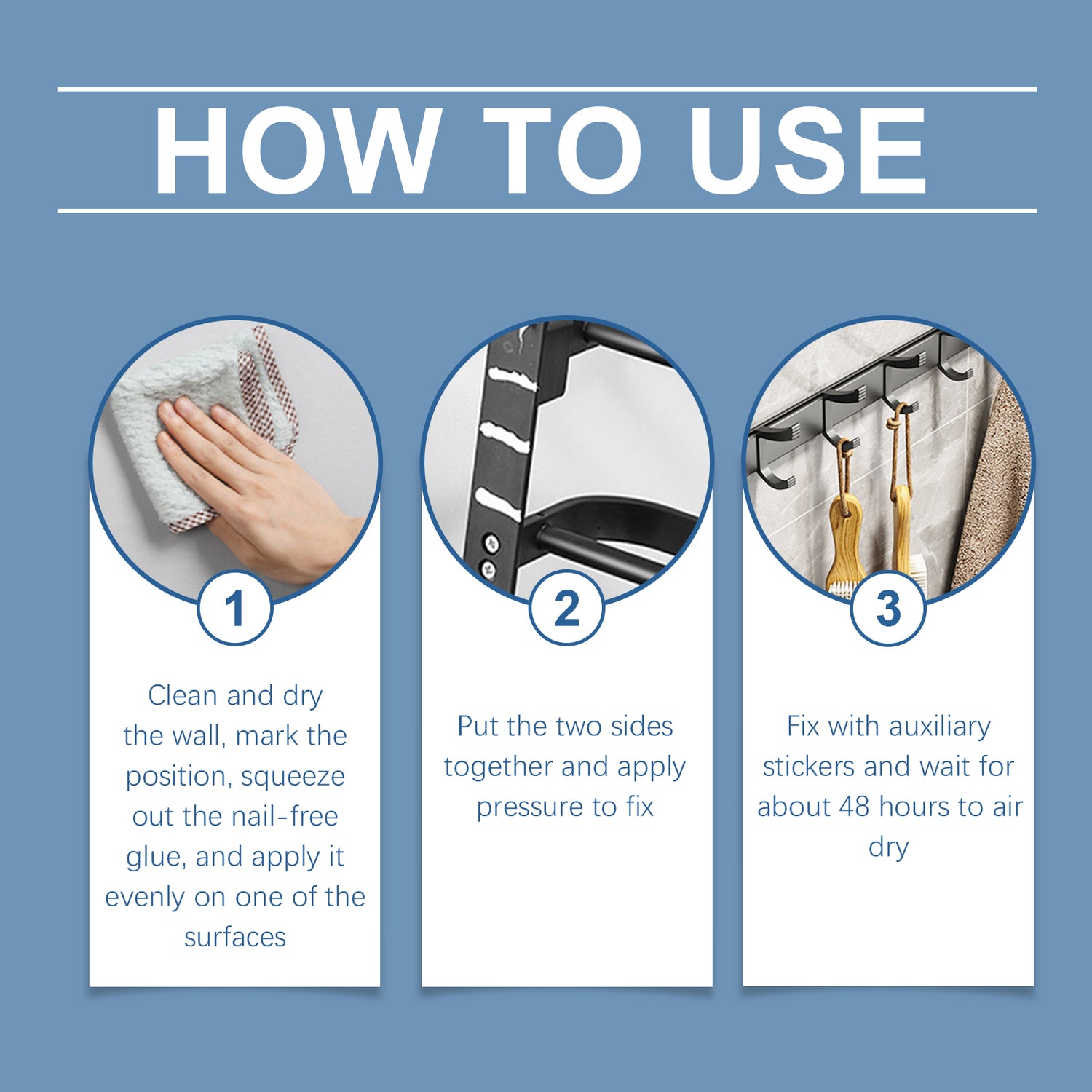 HOW TO USE

1

Clean and dry the wall, mark the position, squeeze out the nail-free glue, and apply it evenly on one of the surfaces

2

Put the two sides together and apply pressure to fix

3

Fix with auxiliary stickers and wait for about 48 hours to air dry