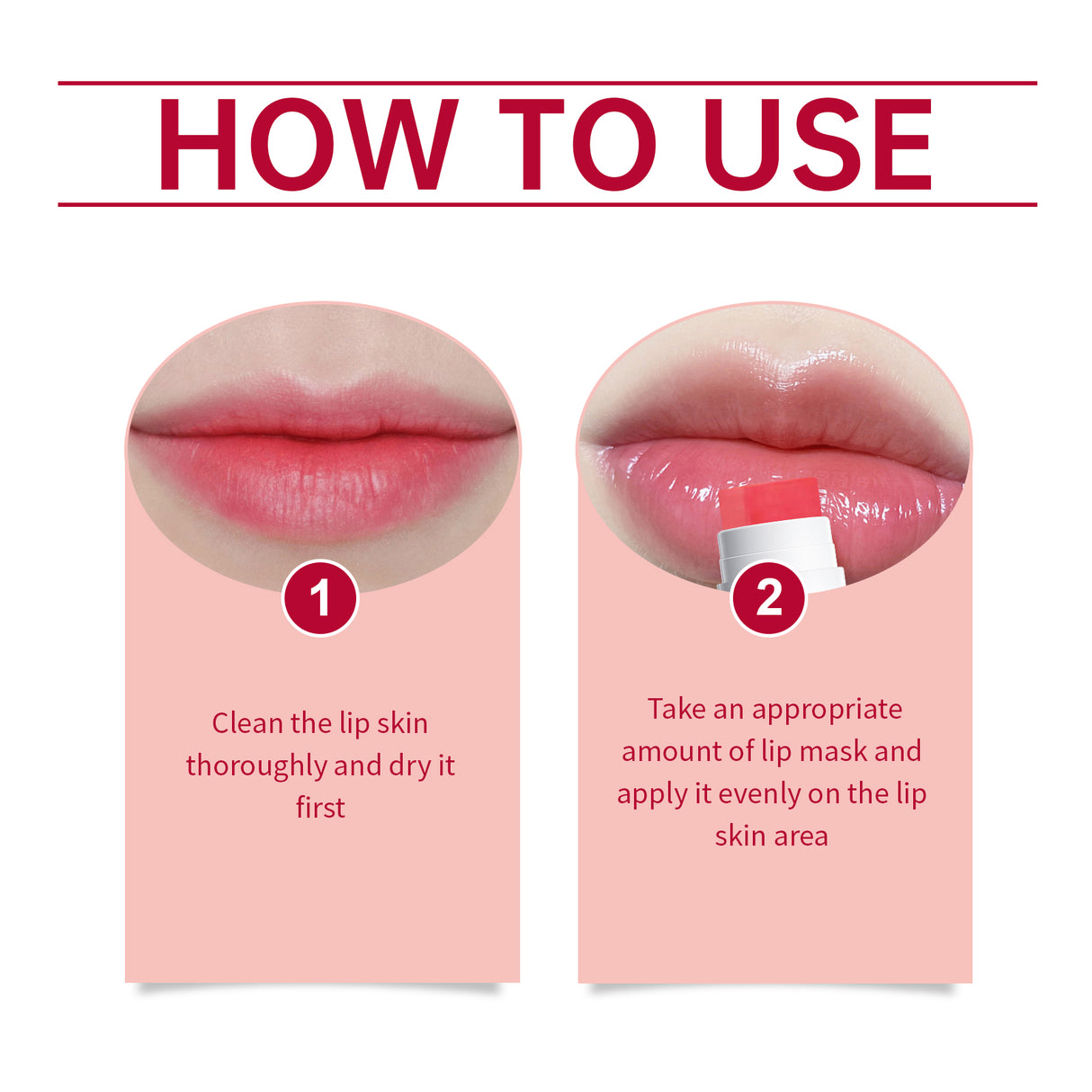 HOW TO USE

1

Clean the lip skin thoroughly and dry it first

2

Take an appropriate amount of lip mask and apply it evenly on the lip skin area