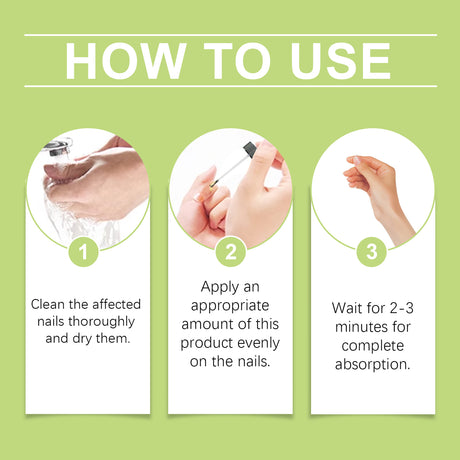 HOW TO USE

1

Clean the affected nails thoroughly and dry them.

2

Apply an appropriate amount of this product evenly on the nails.

3

Wait for 2-3 minutes for complete absorption.