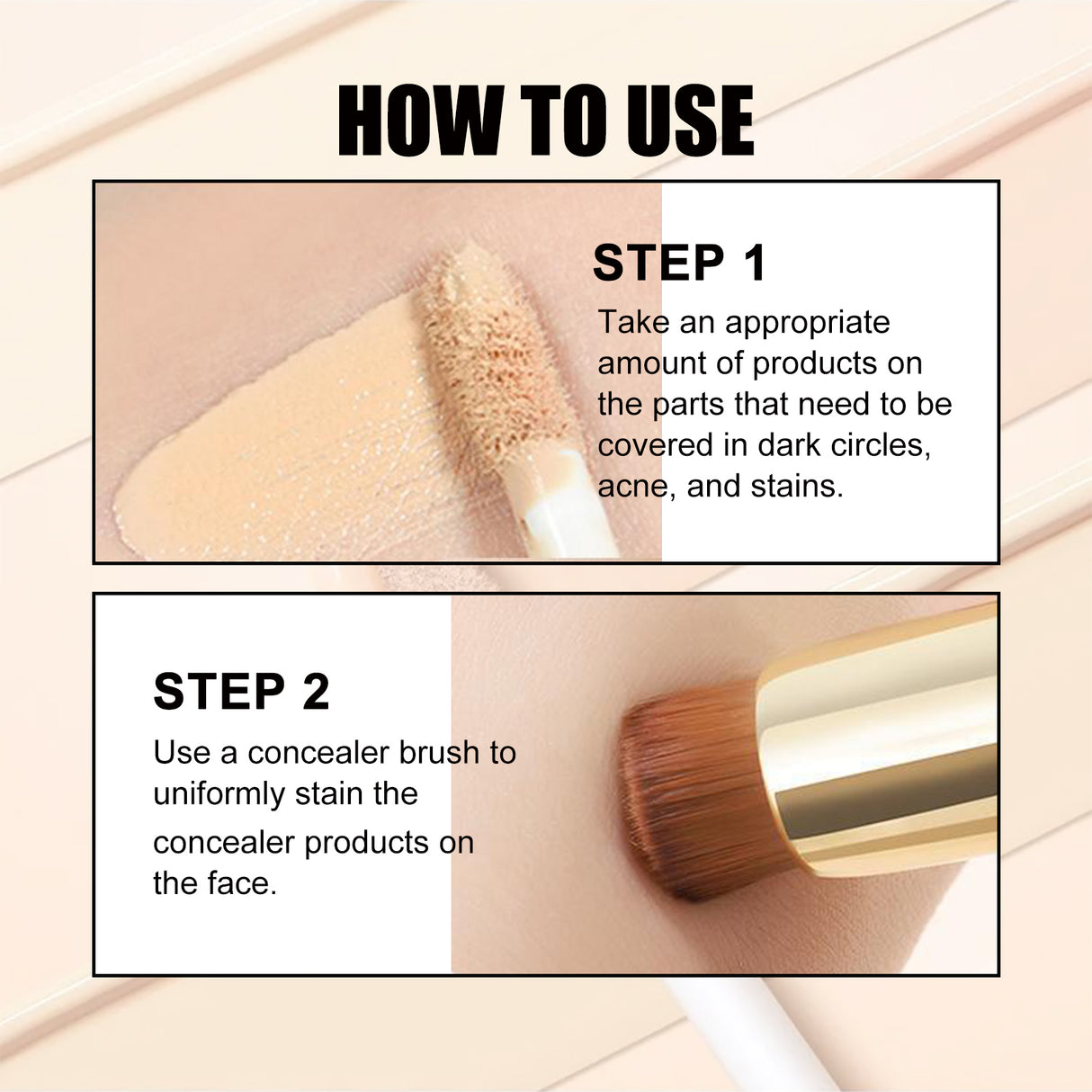 HOW TO USE

STEP 1

Take an appropriate amount of products on the parts that need to be covered in dark circles, acne, and stains.

STEP 2

Use a concealer brush to uniformly stain the concealer products on the face.