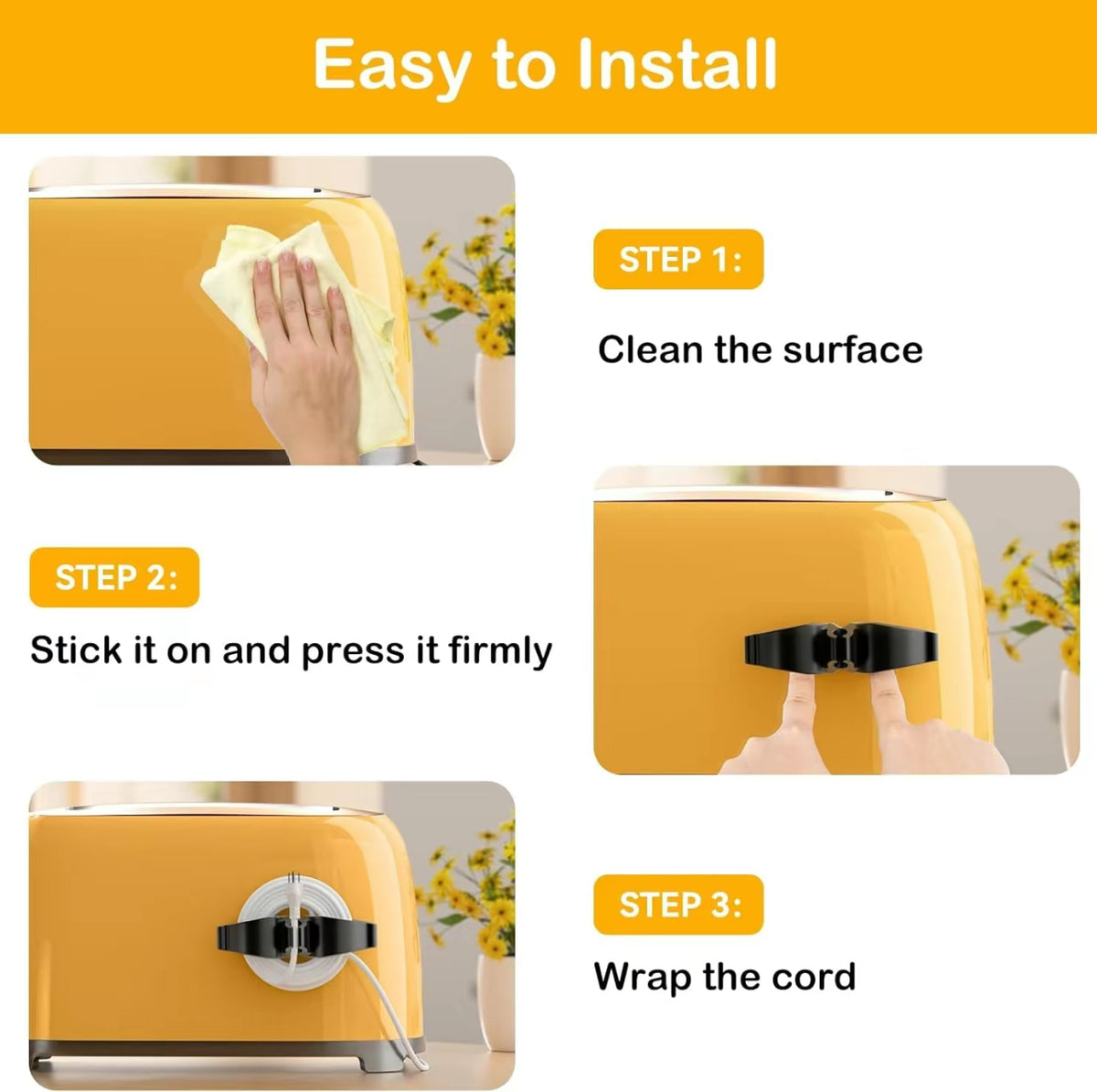 Easy to Install

STEP 1:

Clean the surface

STEP 2:

Stick it on and press it firmly

STEP 3:

Wrap the cord