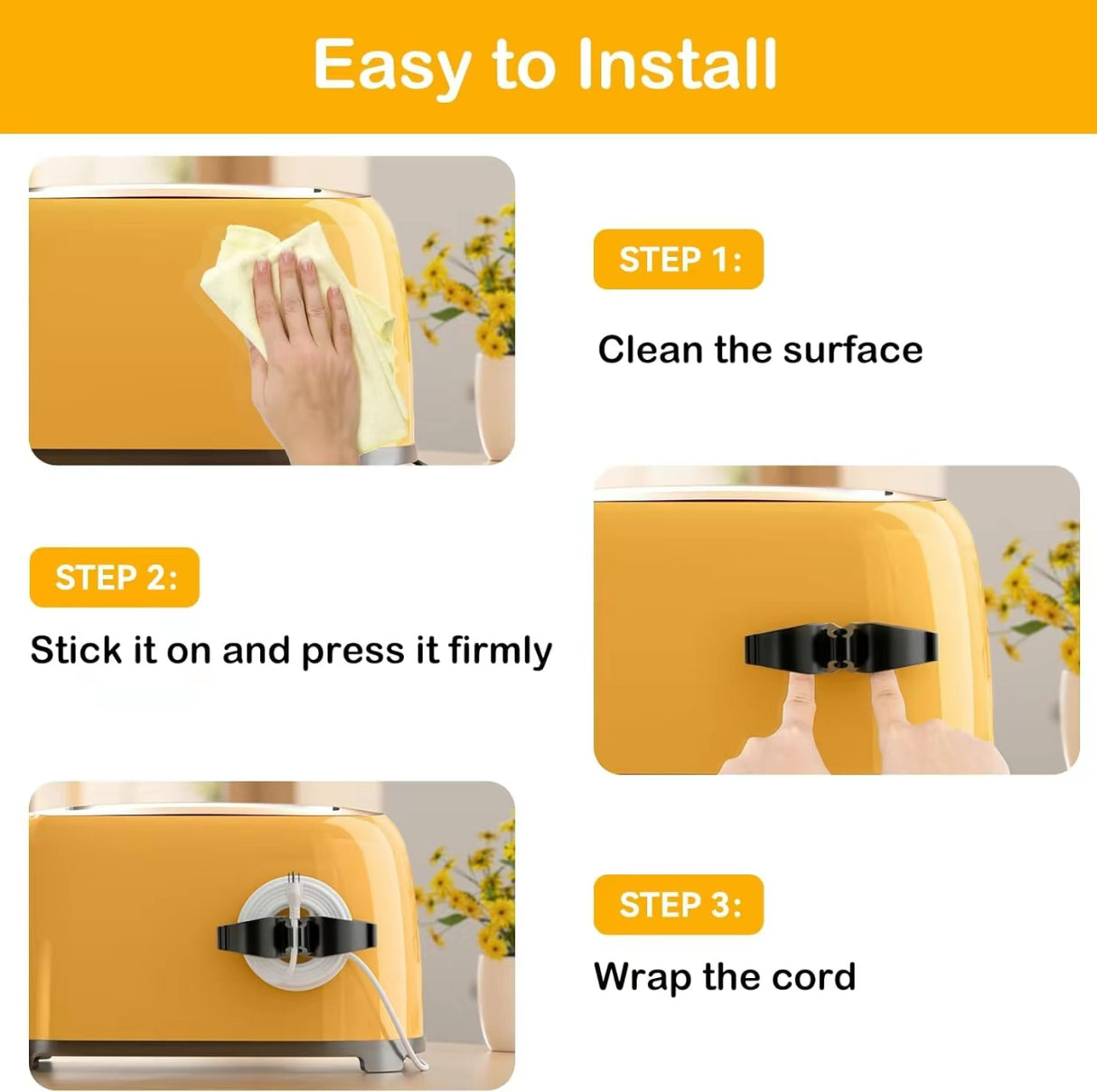 Easy to Install

STEP 1:

Clean the surface

STEP 2:

Stick it on and press it firmly

STEP 3:

Wrap the cord