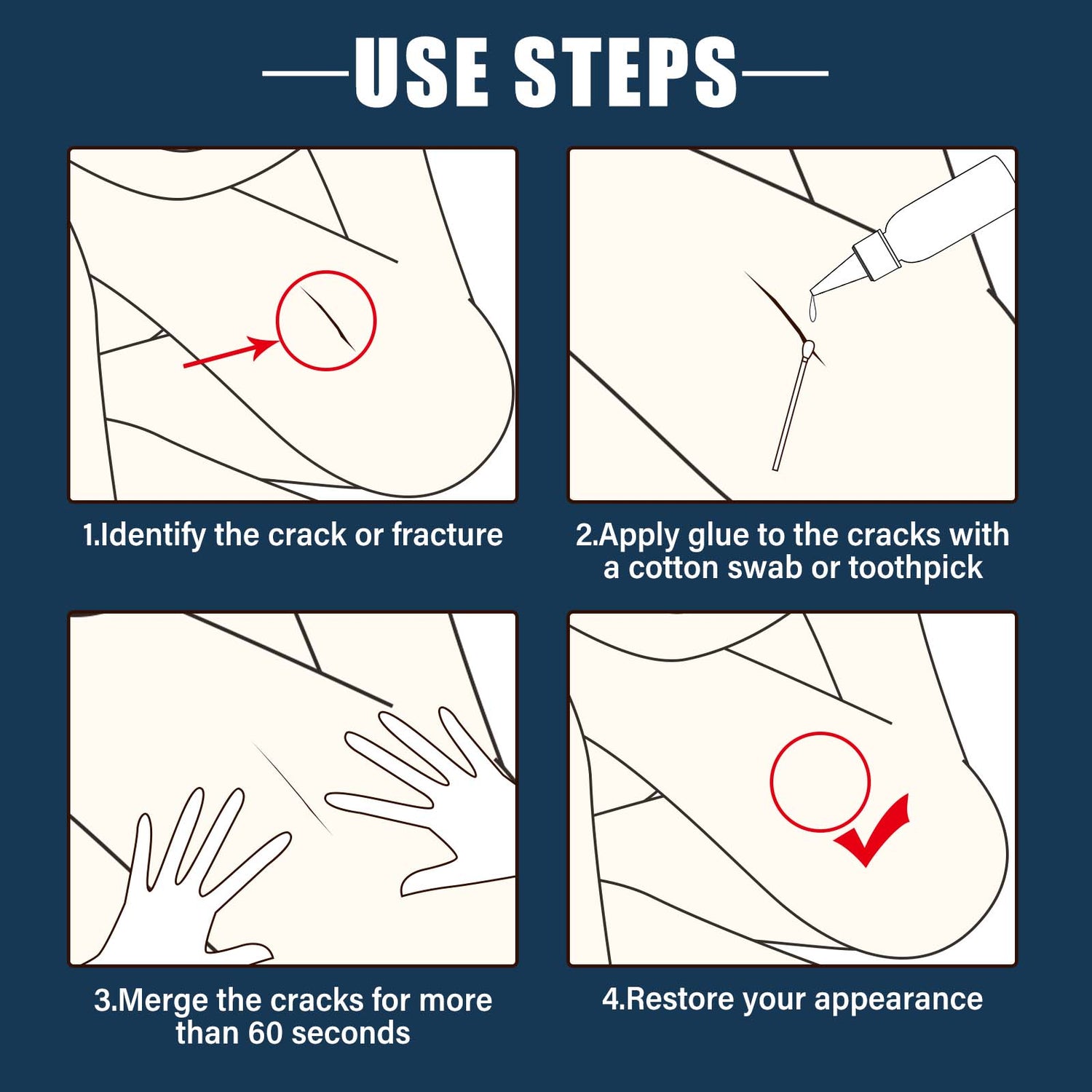 USE STEPS

1.Identify the crack or fracture

2.Apply glue to the cracks with a cotton swab or toothpick

3.Merge the cracks for more than 60 seconds

4.Restore your appearance