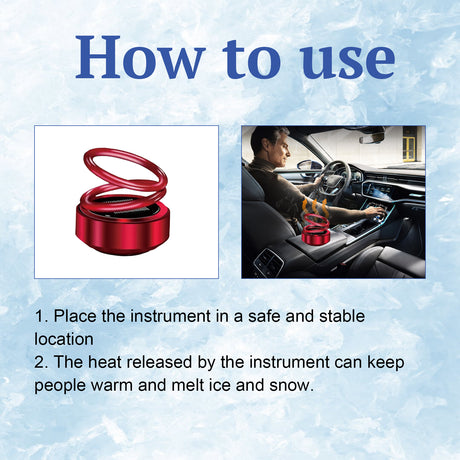 How to use

1. Place the instrument in a safe and stable location
2. The heat released by the instrument can keep people warm and melt ice and snow.