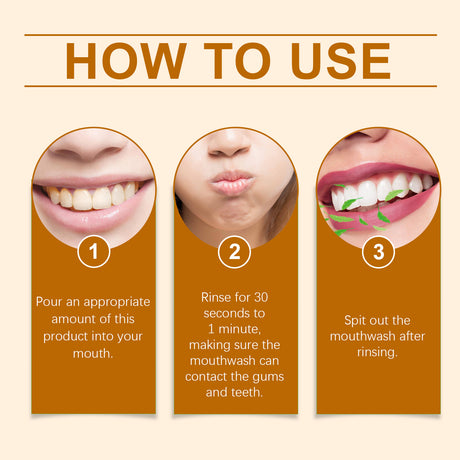 HOW TO USE

1

Pour an appropriate amount of this product into your mouth.

2

Rinse for 30 seconds to 1 minute, making sure the mouthwash can contact the gums and teeth.

3

Spit out the mouthwash after rinsing.