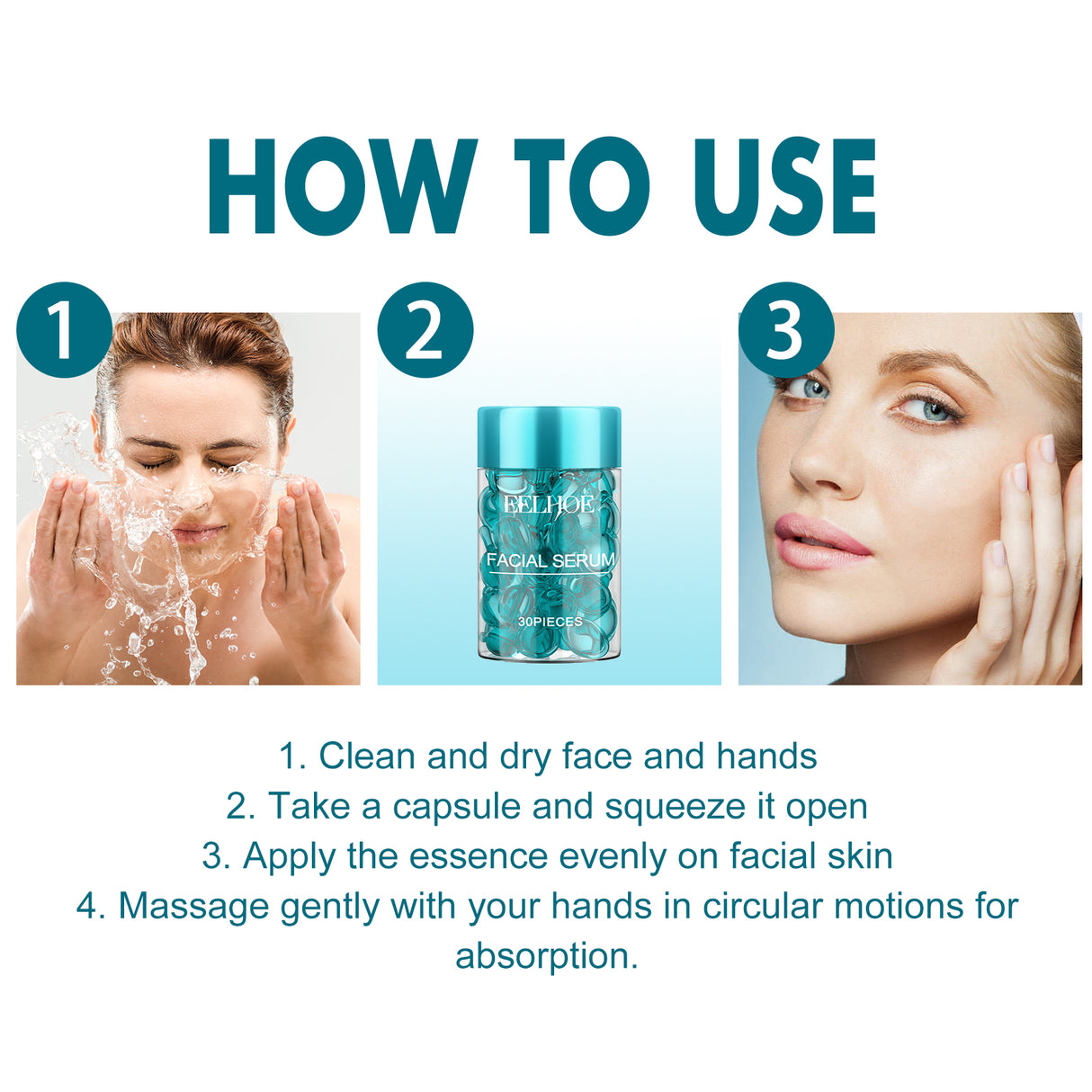 HOW TO USE

1

2

EELHOE
FACIAL SERUM
30PIECES

3

1. Clean and dry face and hands
2. Take a capsule and squeeze it open
3. Apply the essence evenly on facial skin
4. Massage gently with your hands in circular motions for absorption.