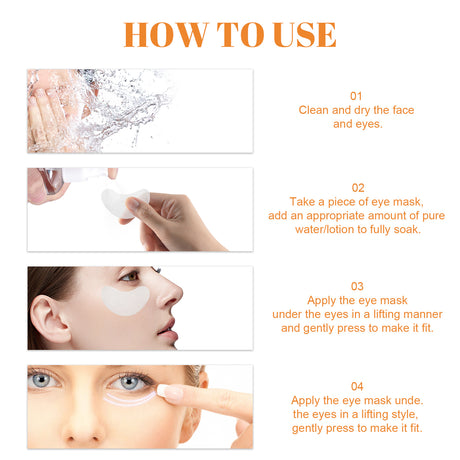 HOW TO USE

01
Clean and dry the face and eyes.

02
Take a piece of eye mask, add an appropriate amount of pure water/lotion to fully soak.

03
Apply the eye mask under the eyes in a lifting manner and gently press to make it fit.

04
Apply the eye mask unde. the eyes in a lifting style, gently press to make it fit.