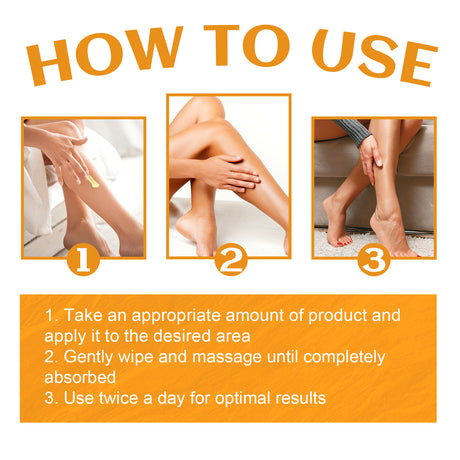 HOW TO USE

1

2

3

1. Take an appropriate amount of product and apply it to the desired area
2. Gently wipe and massage until completely absorbed
3. Use twice a day for optimal results