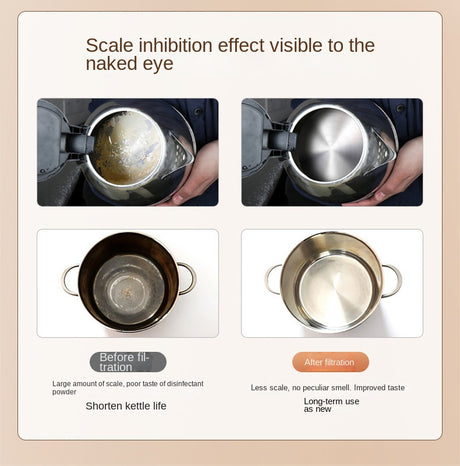 Scale inhibition effect visible to the naked eye

Before filtration

Large amount of scale, poor taste of disinfectant powder

Shorten kettle life

After filtration

Less scale, no peculiar smell. Improved taste

Long-term use as new