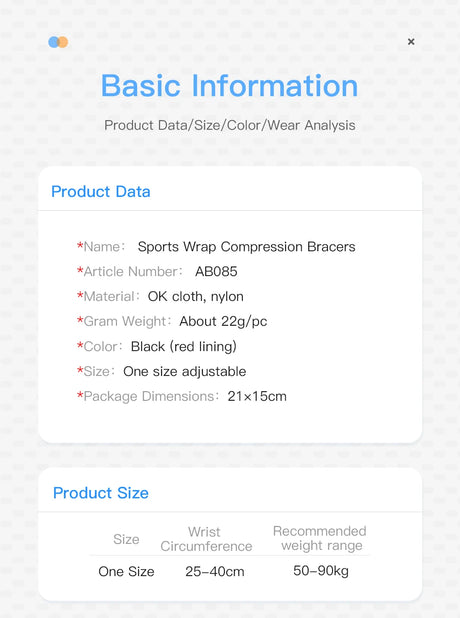 ×

Basic Information

Product Data/Size/Color/Wear Analysis

Product Data

*Name: Sports Wrap Compression Bracers

*Article Number: AB085

*Material: OK cloth, nylon

*Gram Weight: About 22g/pc

*Color: Black (red lining)

*Size: One size adjustable

*Package Dimensions: 21×15cm

Product Size

| Size | Wrist Circumference | Recommended weight range |
|---|---|---|
| One Size | 25-40cm | 50-90kg |