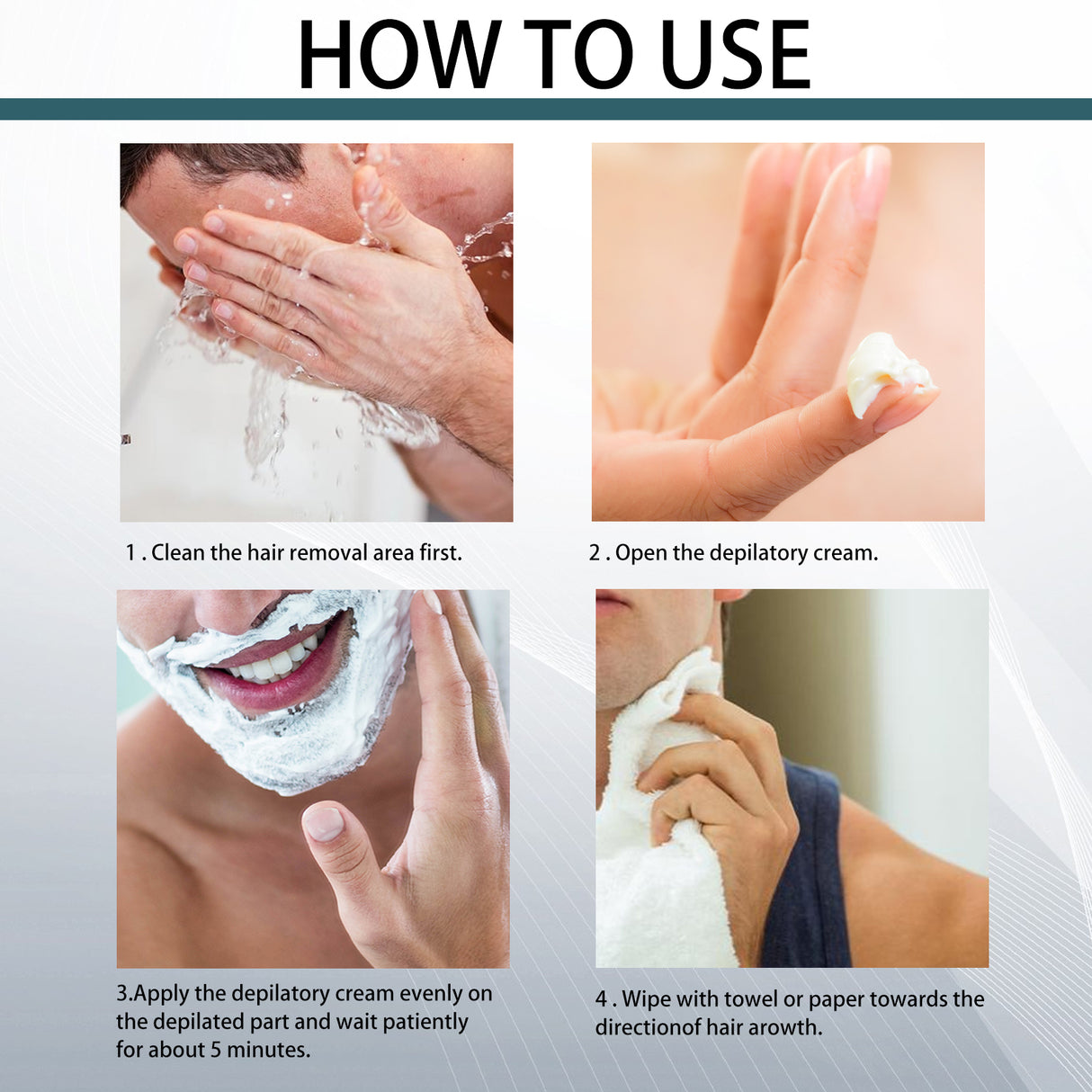 HOW TO USE

1 . Clean the hair removal area first.

2 . Open the depilatory cream.

3.Apply the depilatory cream evenly on the depilated part and wait patiently for about 5 minutes.

4 . Wipe with towel or paper towards the directionof hair arowth.