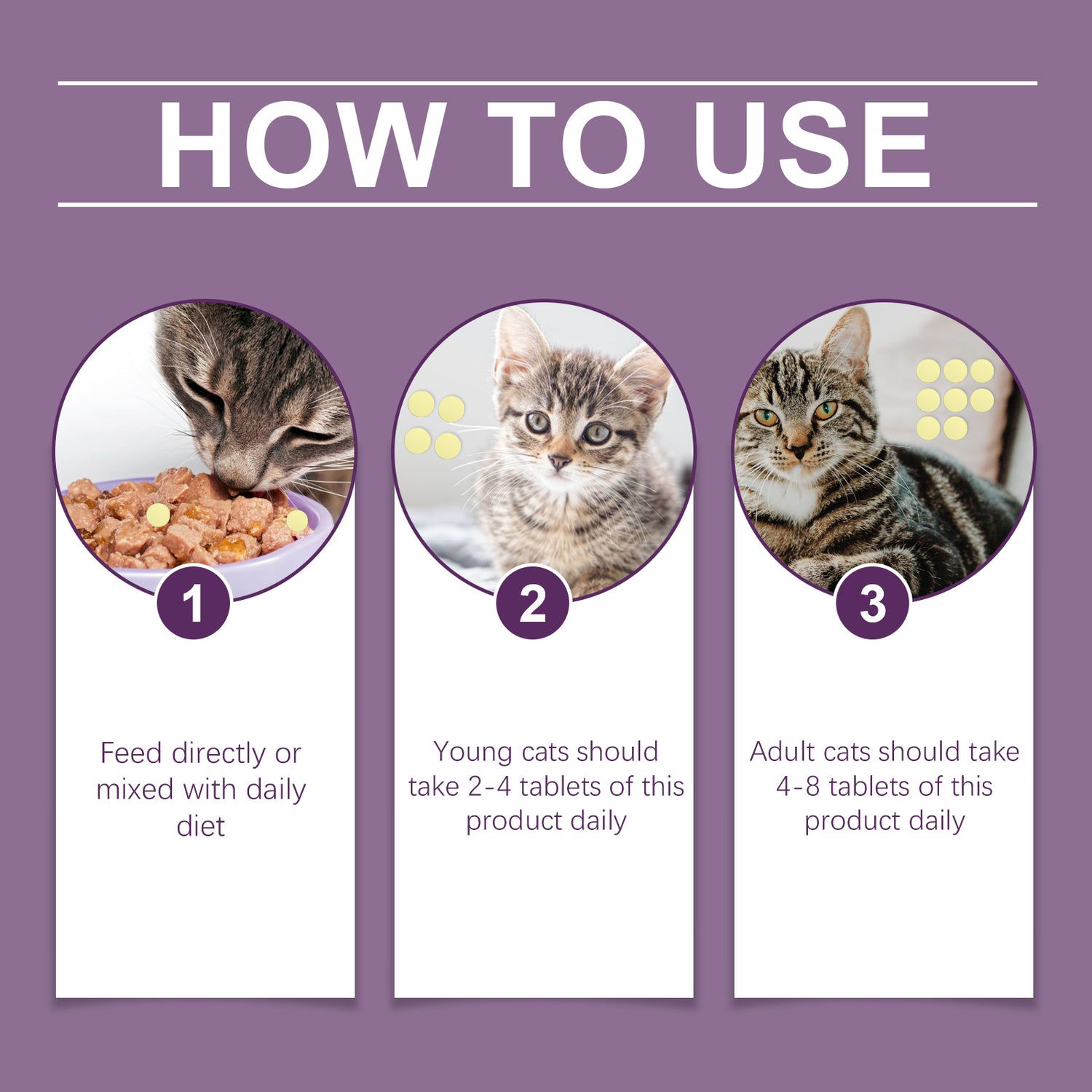 HOW TO USE

1

Feed directly or mixed with daily diet

2

Young cats should take 2-4 tablets of this product daily

3

Adult cats should take 4-8 tablets of this product daily