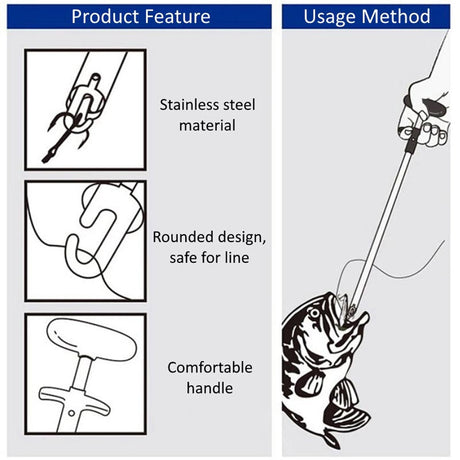 Product Feature

Stainless steel material

Rounded design, safe for line

Comfortable handle

Usage Method