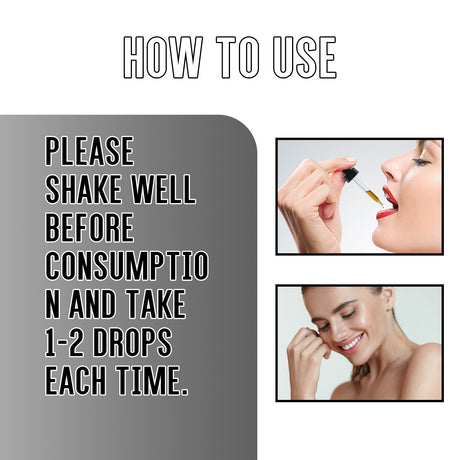 HOW TO USE

PLEASE SHAKE WELL BEFORE CONSUMPTION AND TAKE 1-2 DROPS EACH TIME.